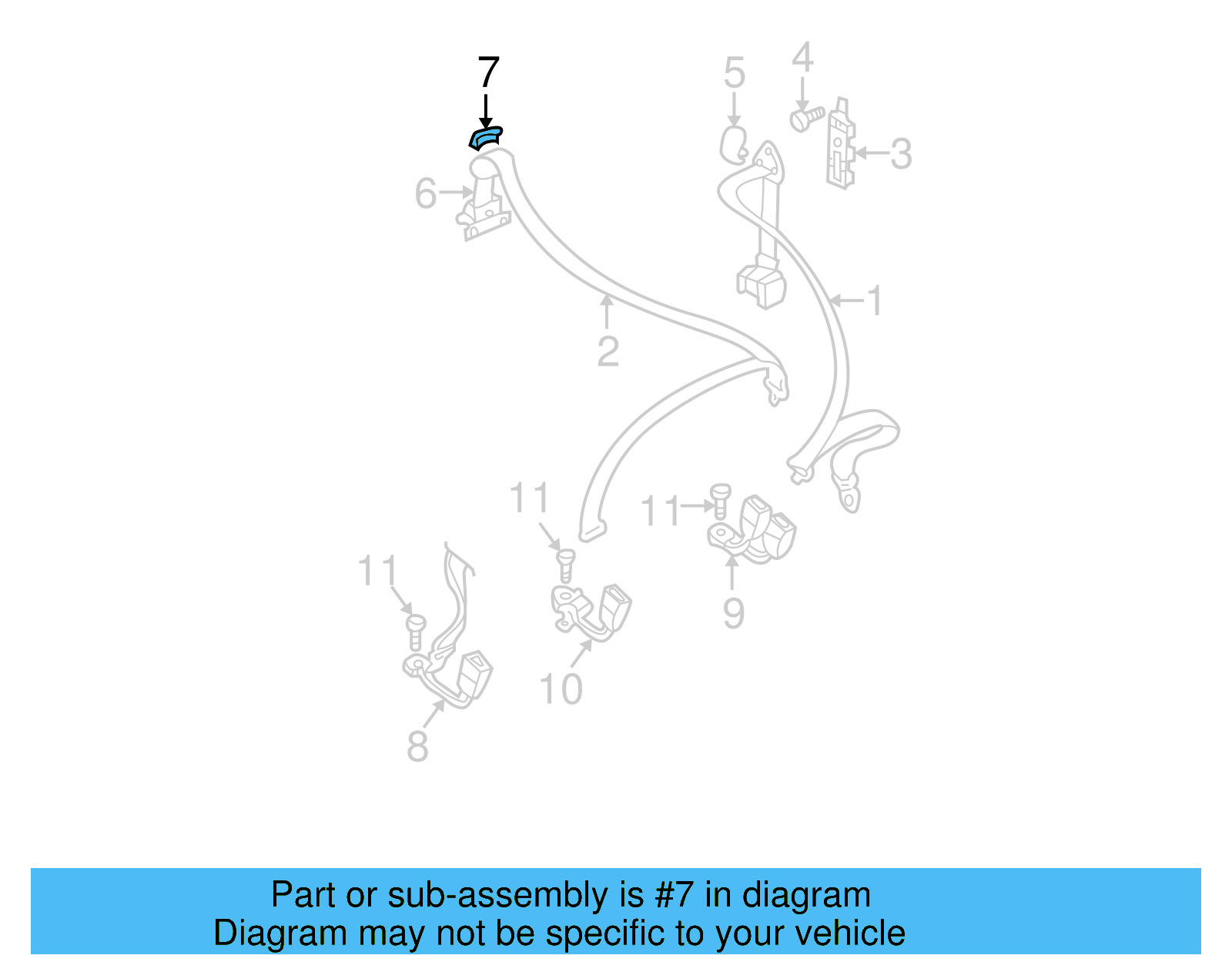 7
5
4
3
6
1
2
11
11
11
9
10
8

Part or sub-assembly is #7 in diagram
Diagram may not be specific to your vehicle