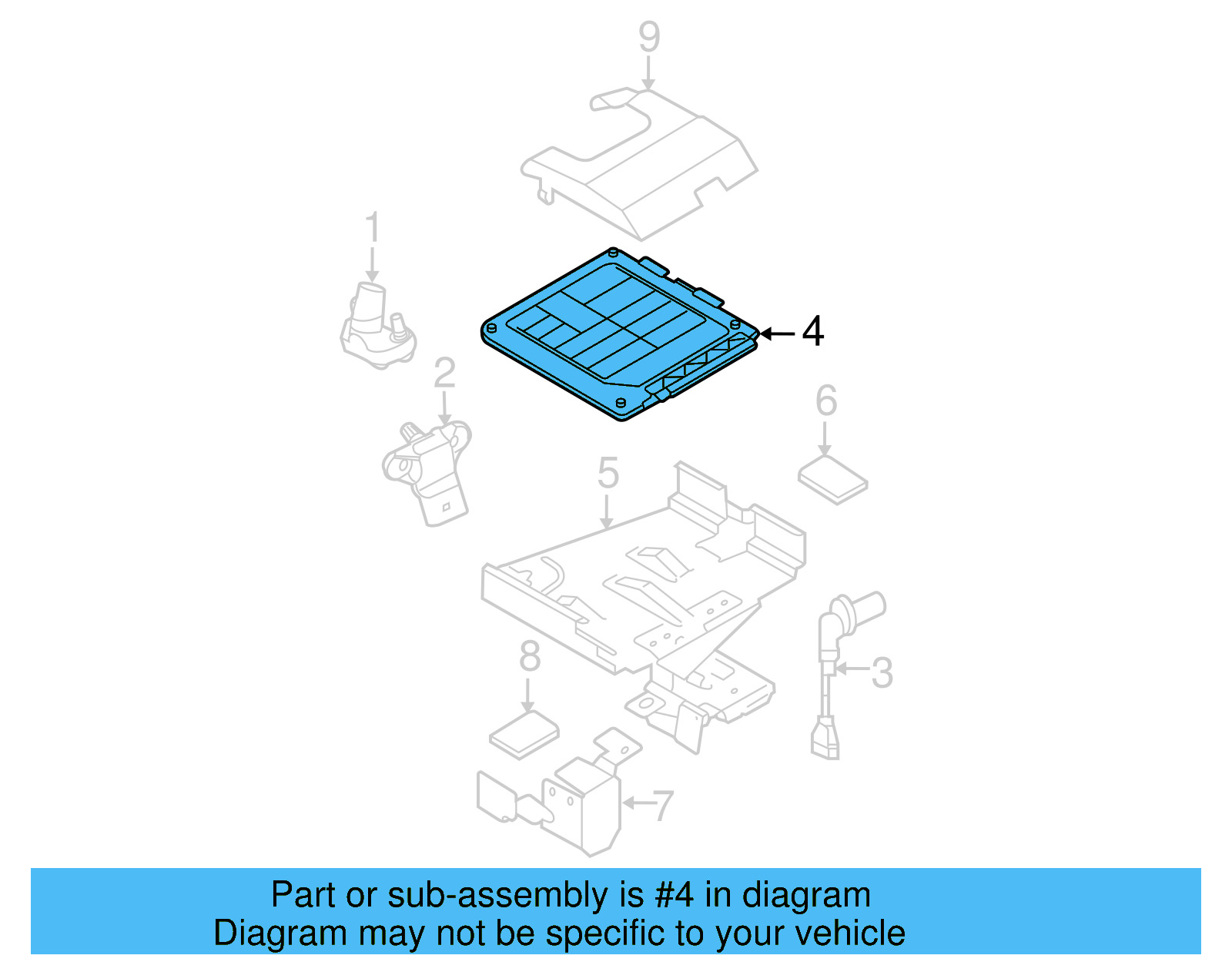 9

1

4

2

6

5

8

3

7

Part or sub-assembly is #4 in diagram
Diagram may not be specific to your vehicle