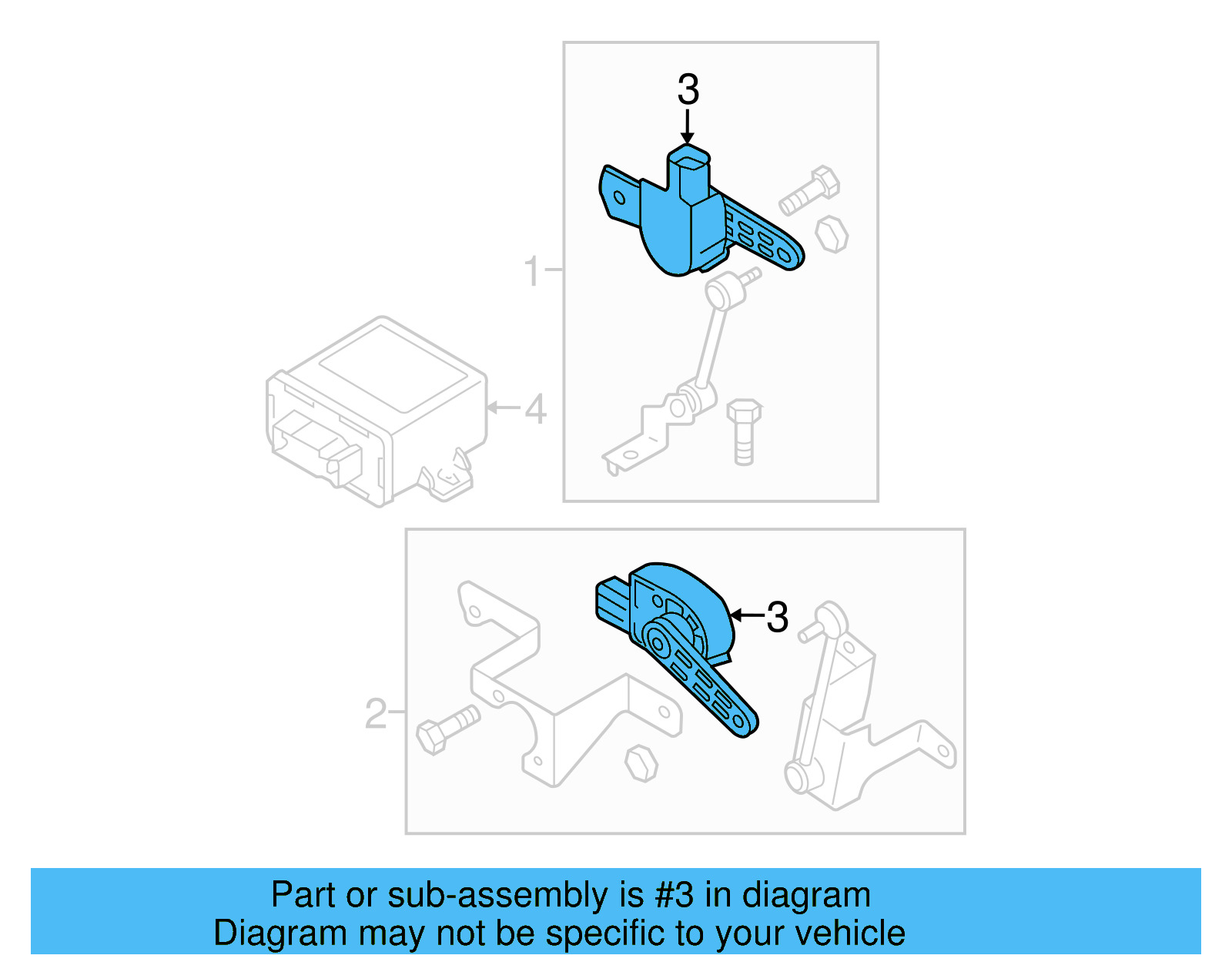 3

1

4

3

2

Part or sub-assembly is #3 in diagram
Diagram may not be specific to your vehicle