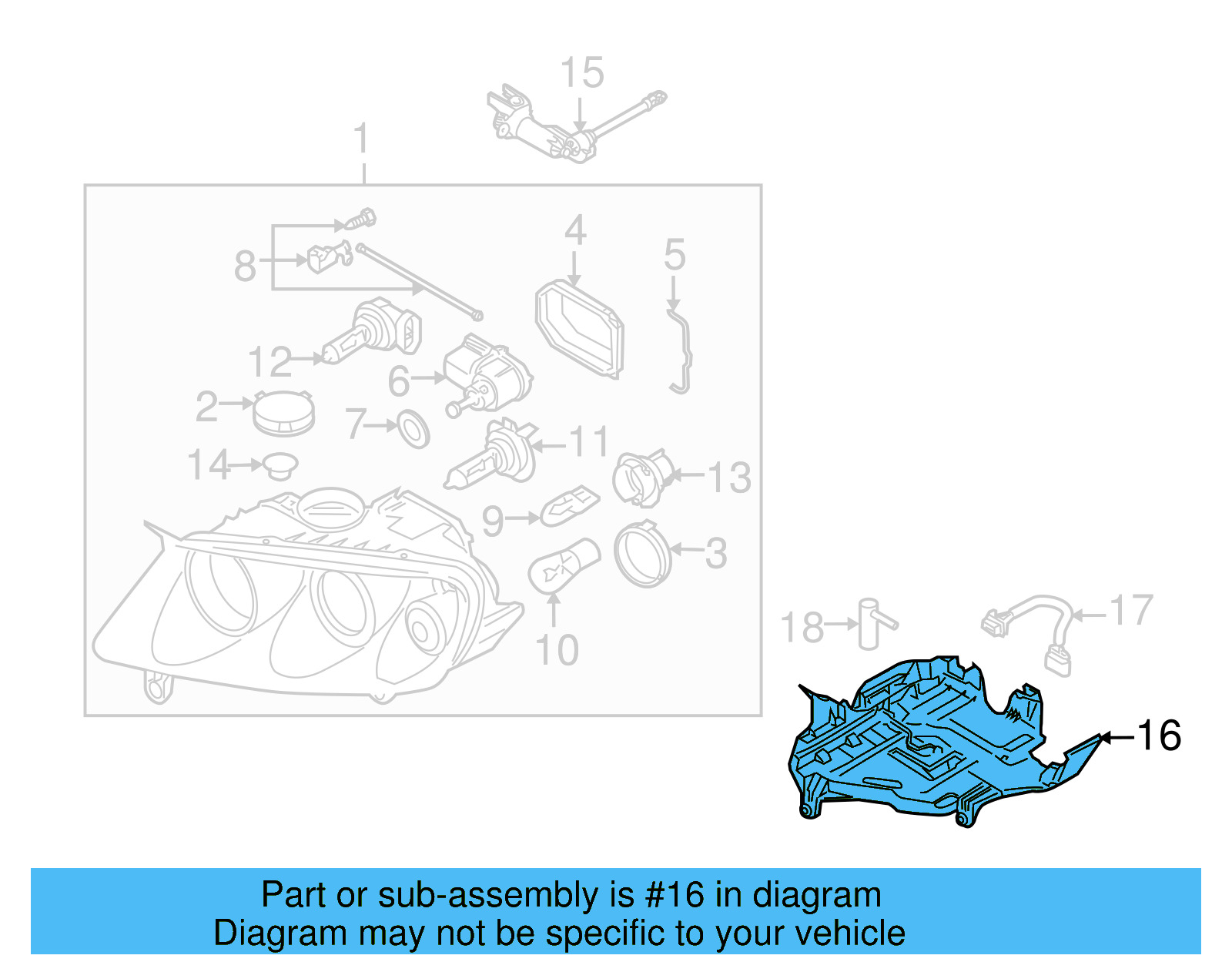 15
1
8
4
5
12
6
2
7
11
14
13
9
3
10
18
17
16

Part or sub-assembly is #16 in diagram
Diagram may not be specific to your vehicle