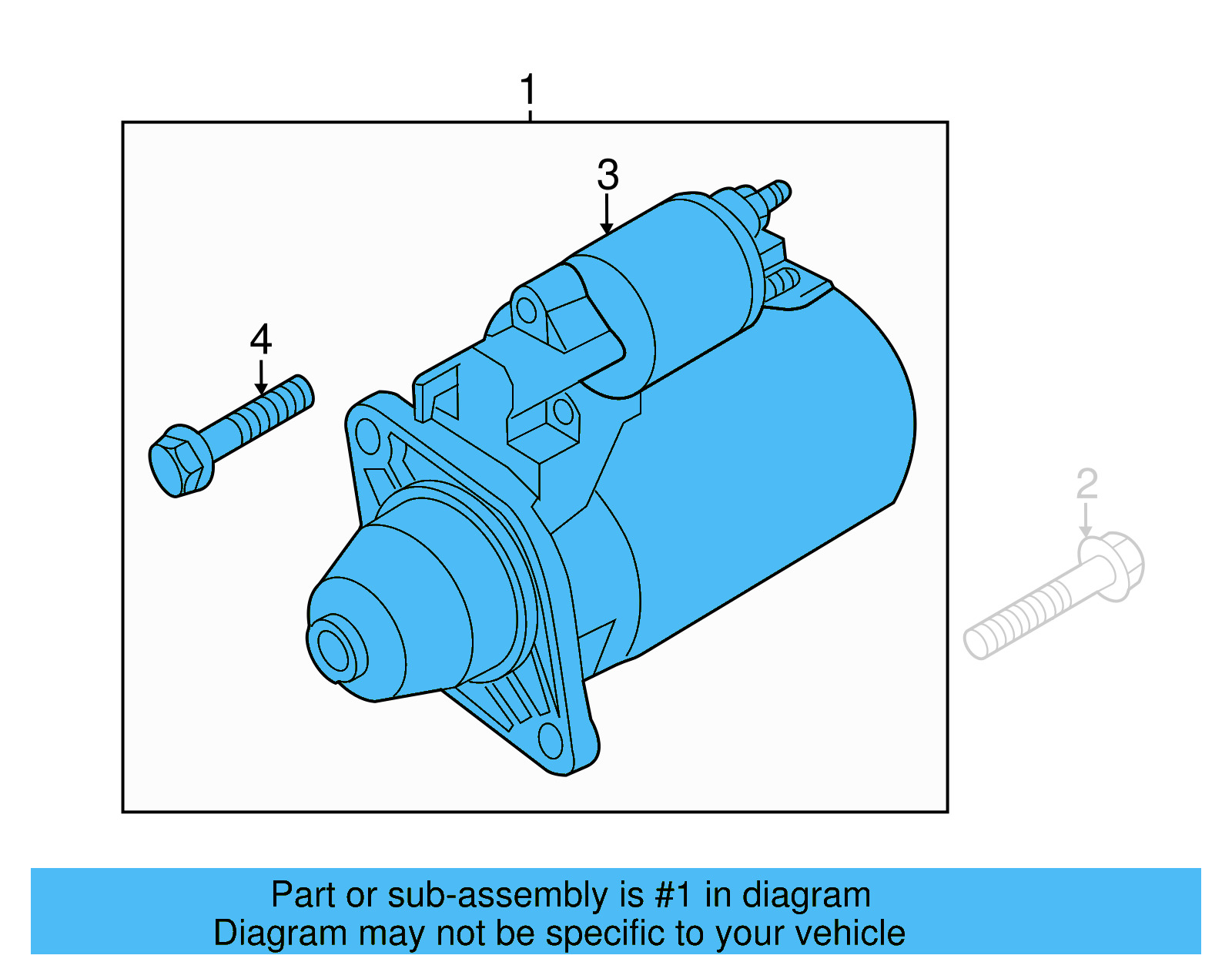 1

3

4

2

Part or sub-assembly is #1 in diagram
Diagram may not be specific to your vehicle