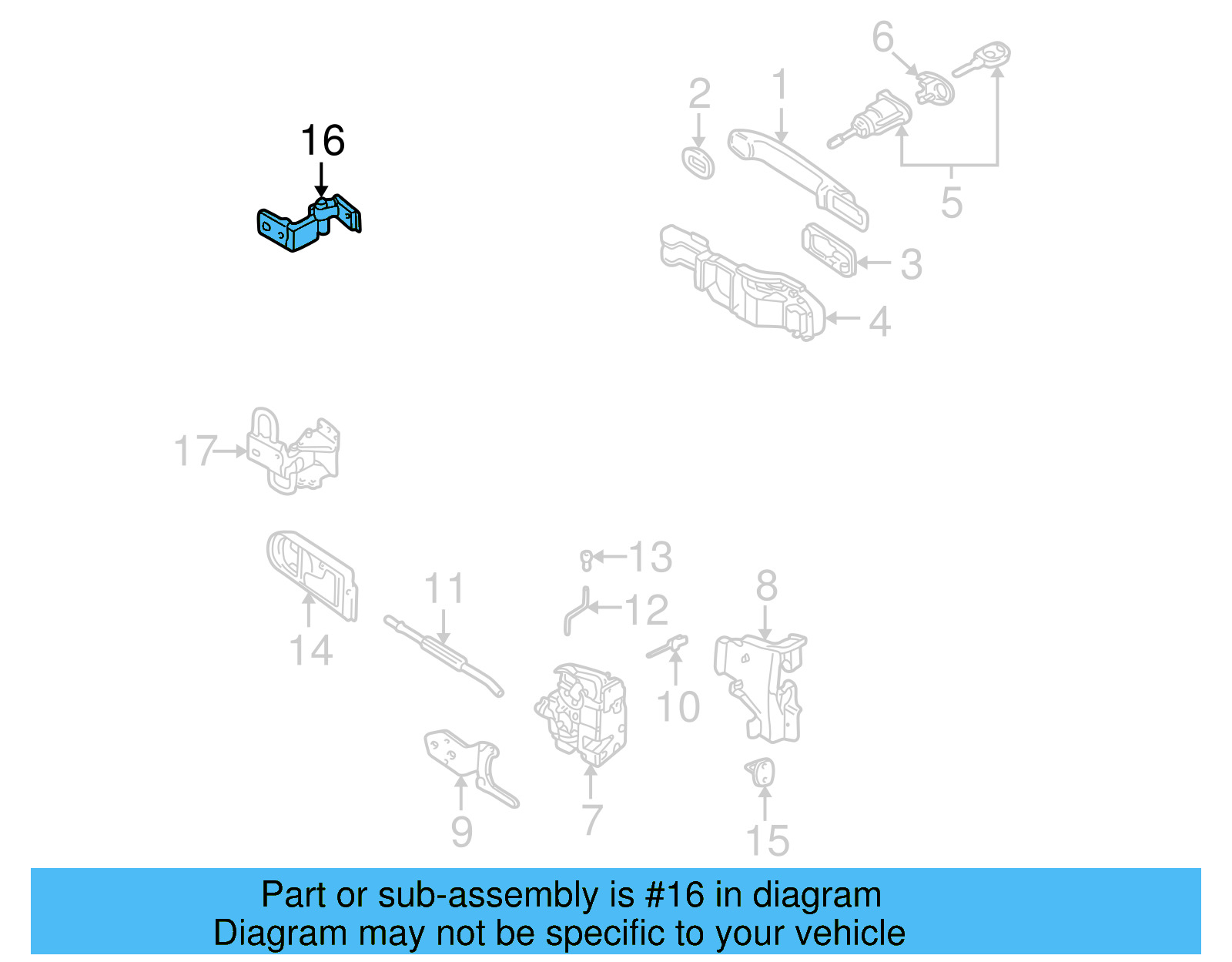 16
6
2
1
5
3
4
17
13
11
12
8
14
10
9
7
15

Part or sub-assembly is #16 in diagram
Diagram may not be specific to your vehicle