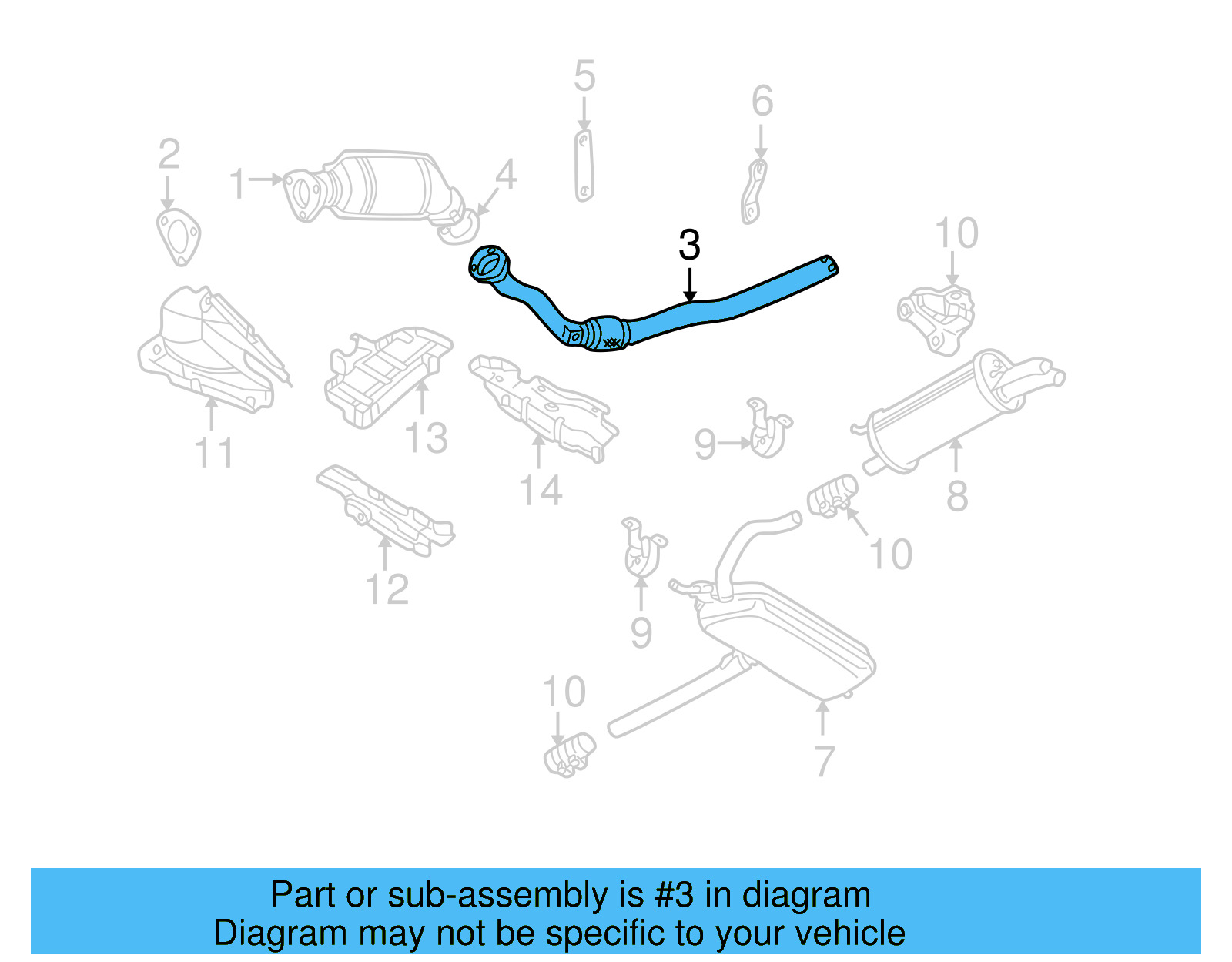 5
6
2
1
4
3
10
11
13
14
9
8
12
10
9
10
7

Part or sub-assembly is #3 in diagram
Diagram may not be specific to your vehicle