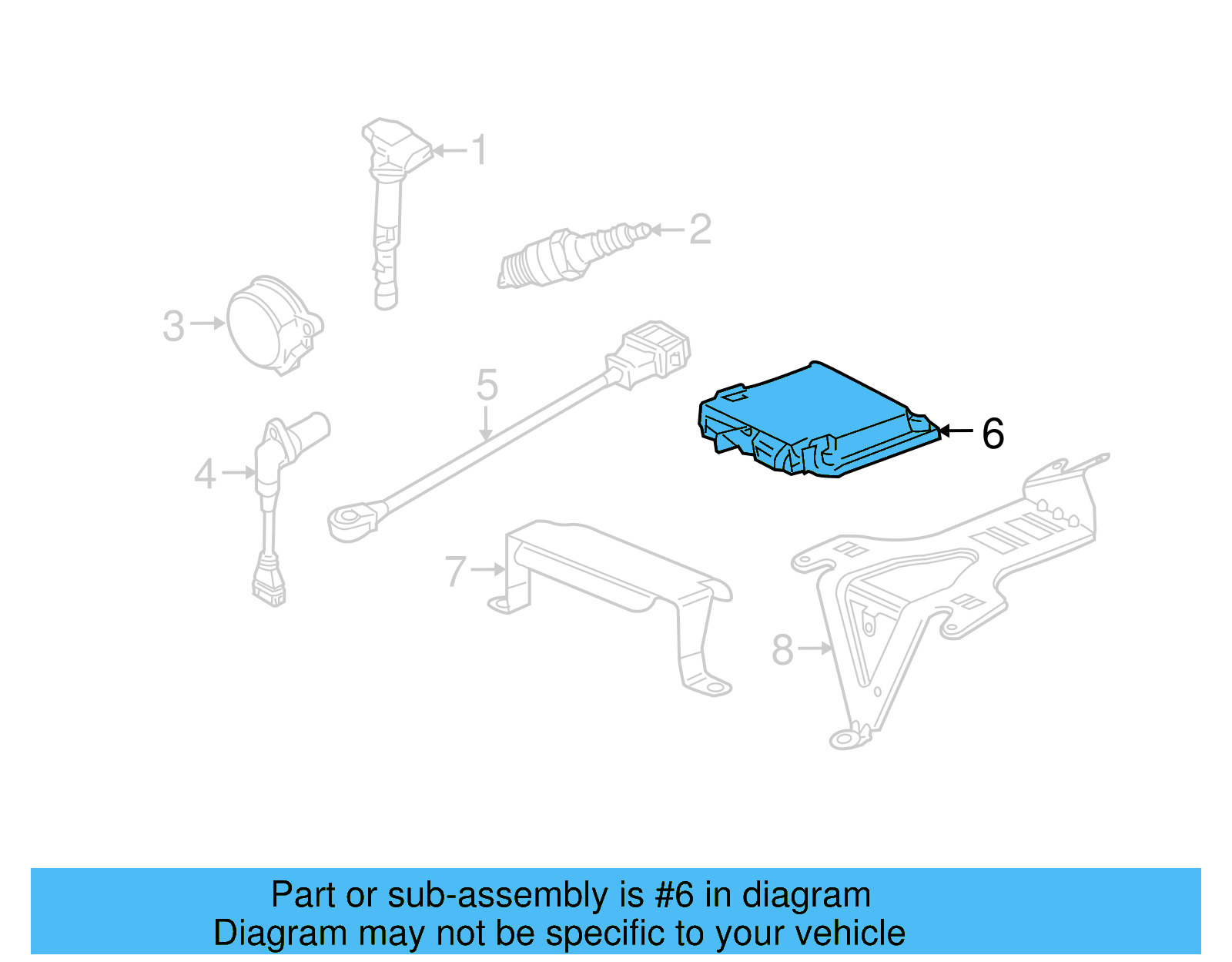 1
2
3
5
4
6
7
8

Part or sub-assembly is #6 in diagram
Diagram may not be specific to your vehicle