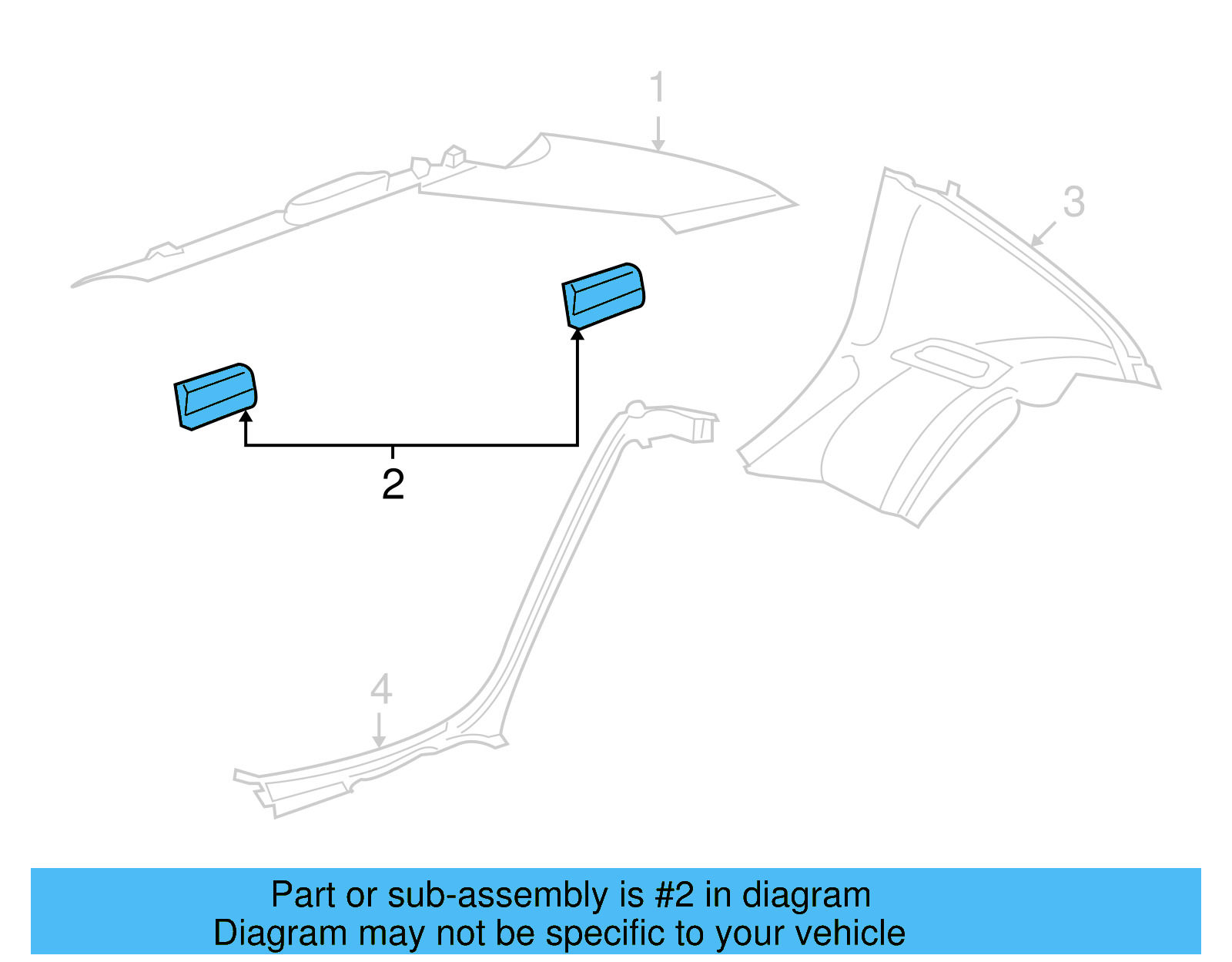 1

3

2

4

Part or sub-assembly is #2 in diagram
Diagram may not be specific to your vehicle