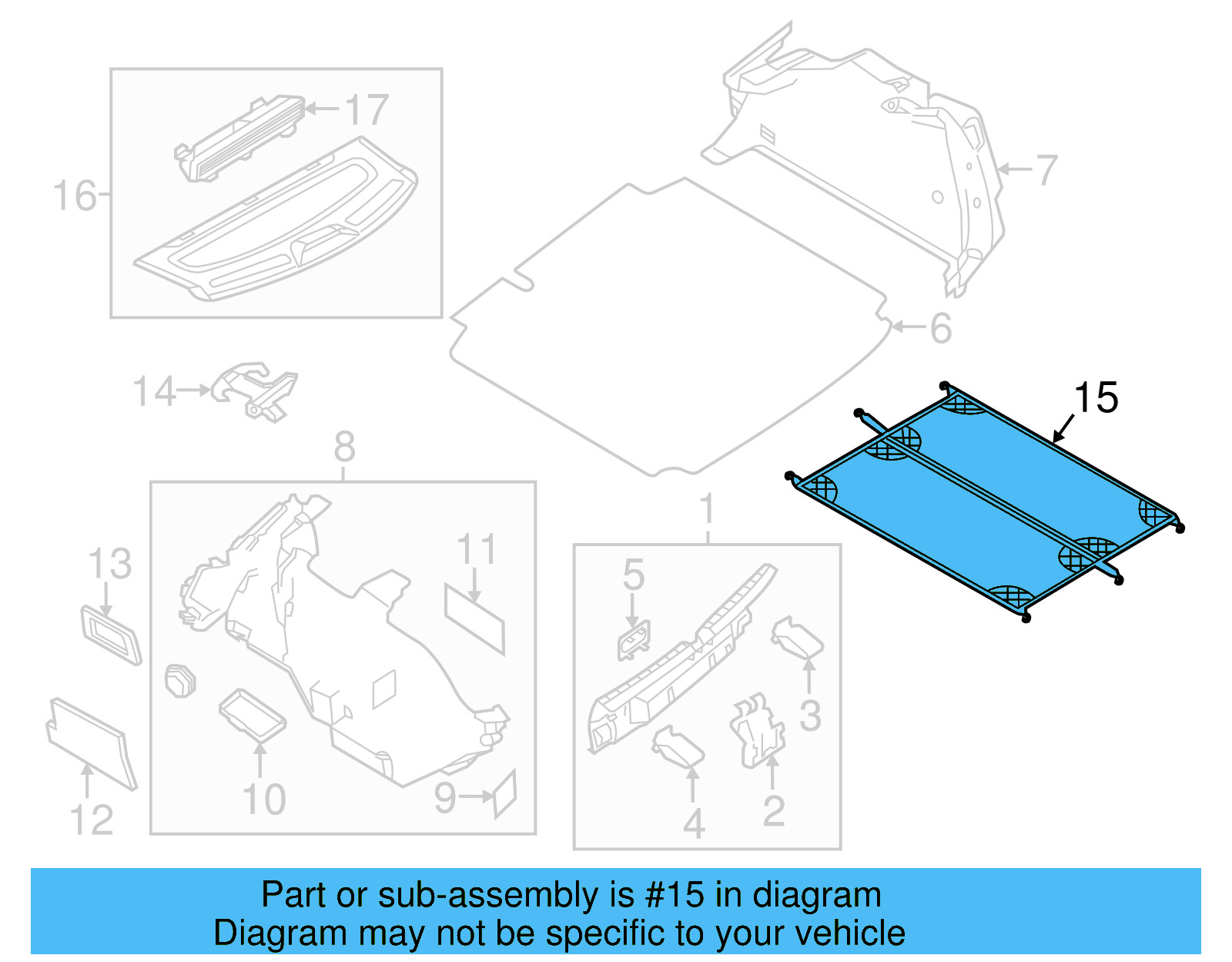 17
16
7
6
14
15
8
1
13
11
5
3
10
9
12
4
2

Part or sub-assembly is #15 in diagram
Diagram may not be specific to your vehicle