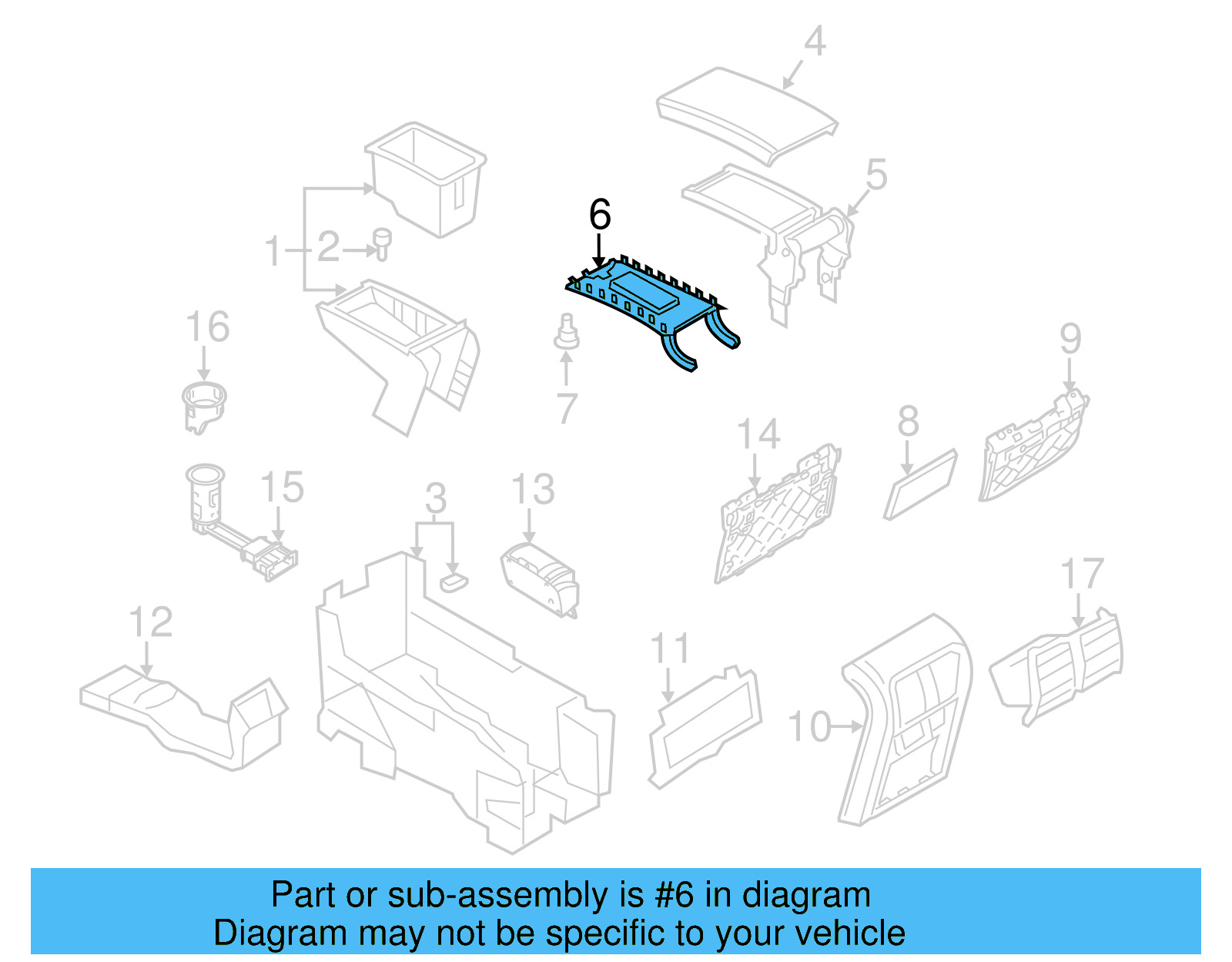 4
5
6
1
2
16
7
9
14
8
15
3
13
17
12
11
10

Part or sub-assembly is #6 in diagram
Diagram may not be specific to your vehicle