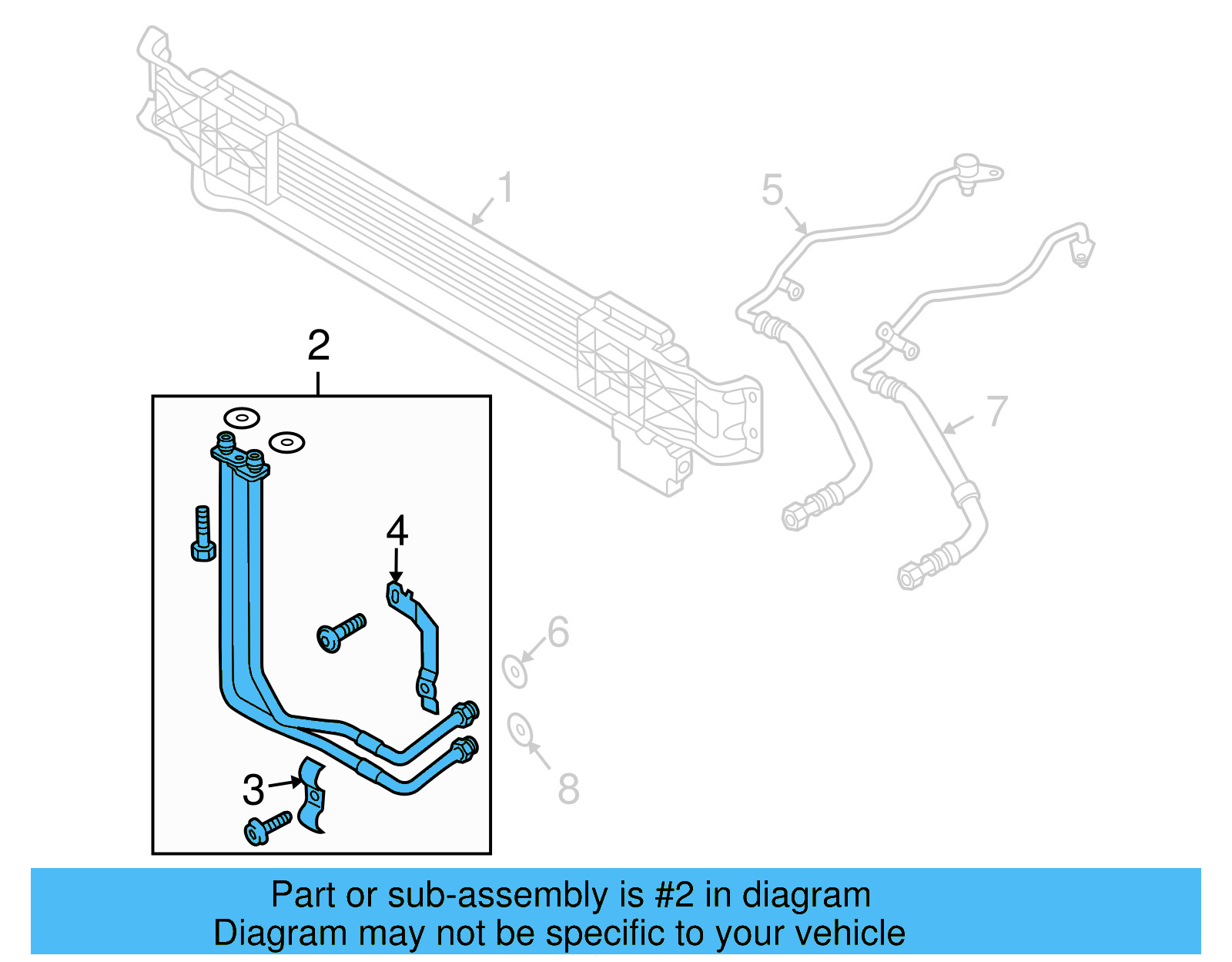 1
5
2
7
4
6
8
3

Part or sub-assembly is #2 in diagram
Diagram may not be specific to your vehicle