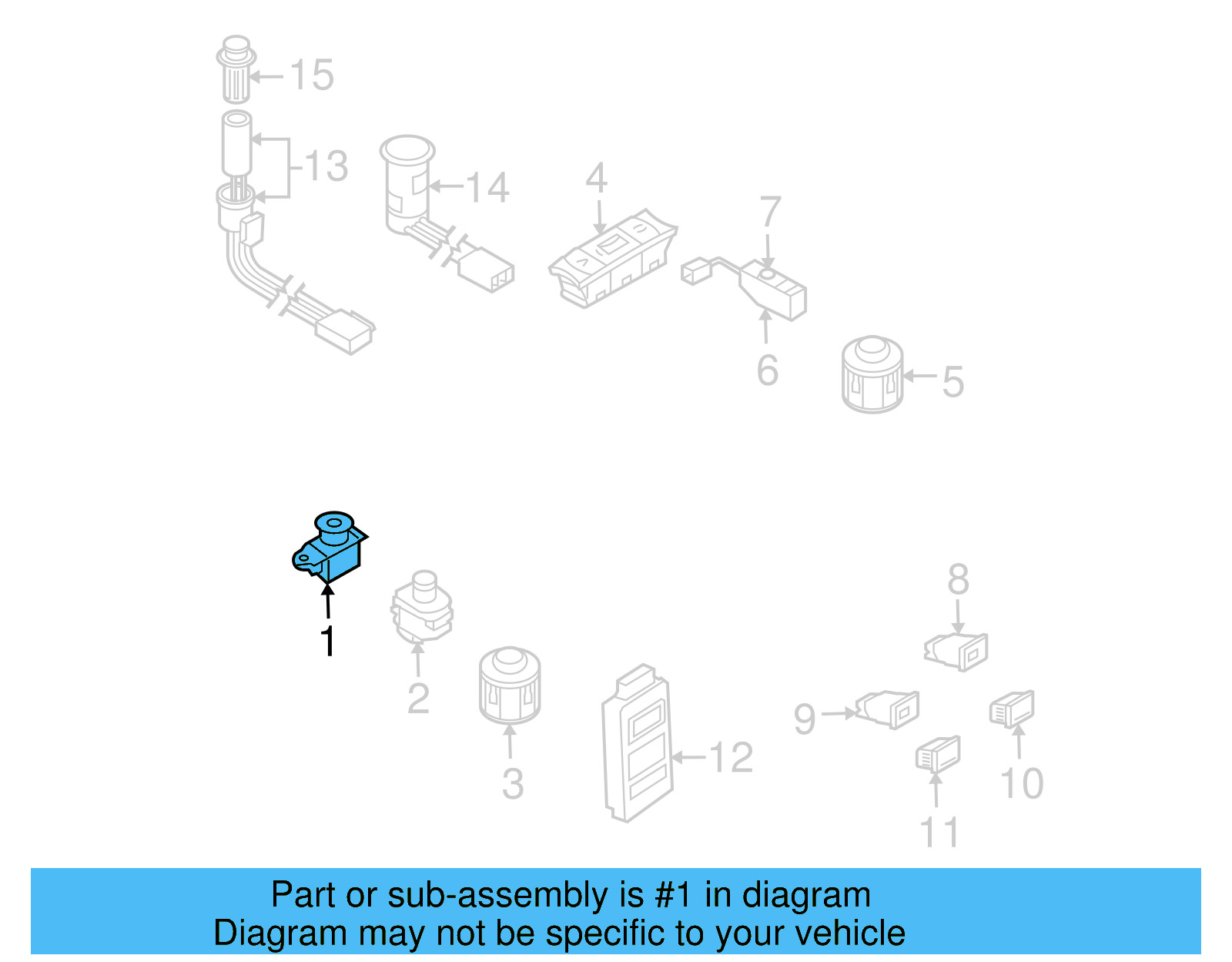 15
13
14
4
7
6
5
1
2
3
12
8
9
10
11

Part or sub-assembly is #1 in diagram
Diagram may not be specific to your vehicle