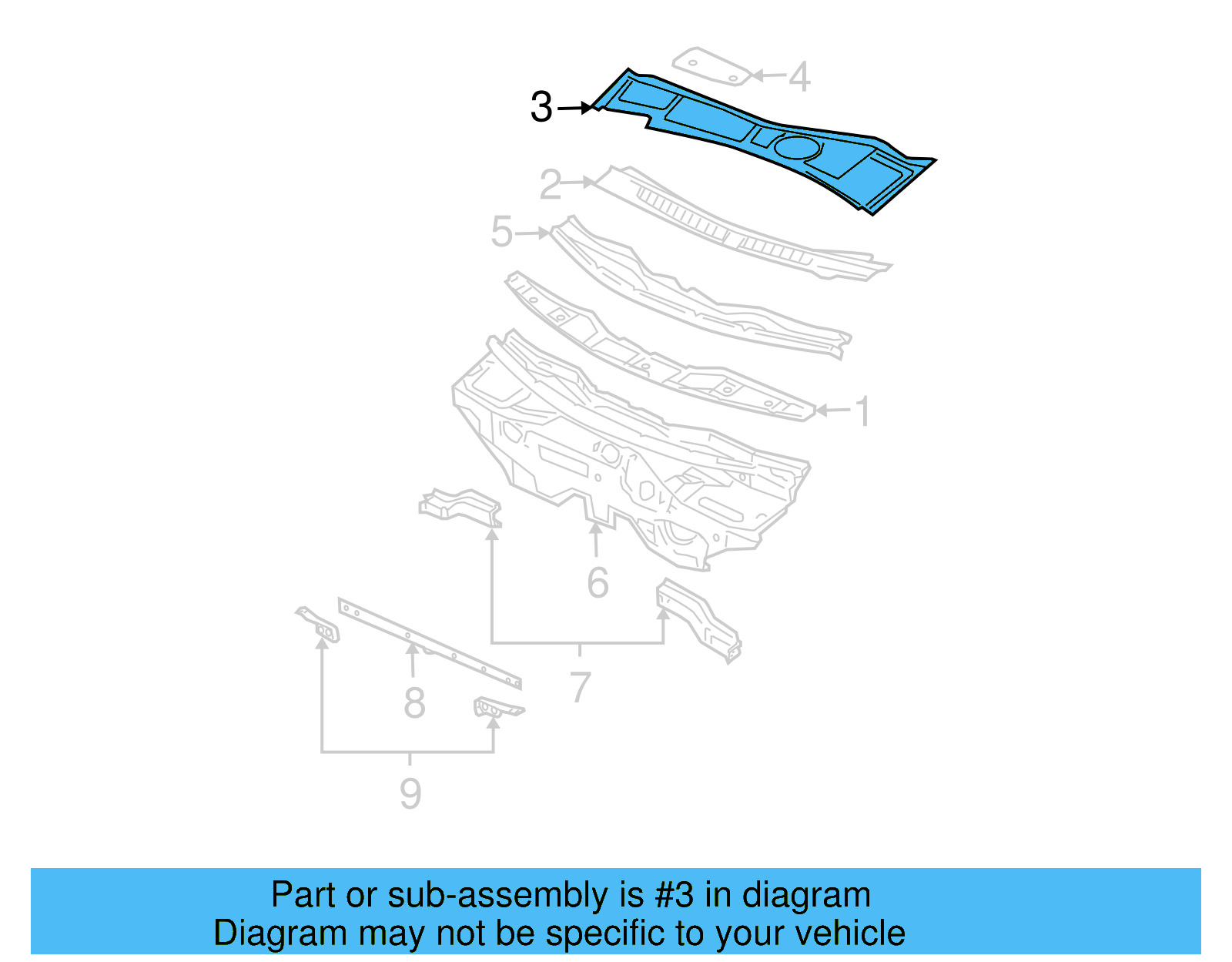 4
3
2
5
1
6
7
8
9

Part or sub-assembly is #3 in diagram
Diagram may not be specific to your vehicle