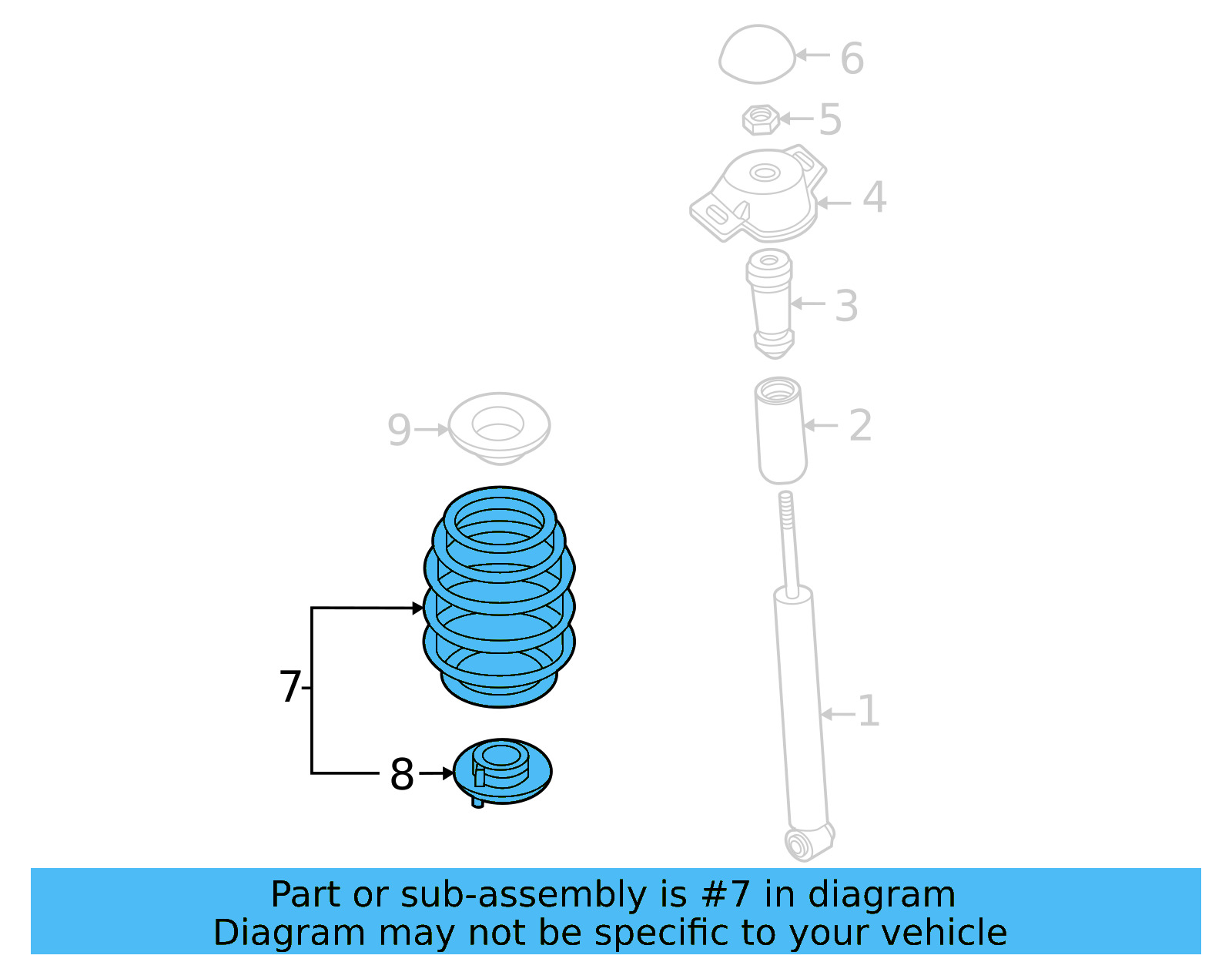 6
5
4
3
9
2
7
1
8

Part or sub-assembly is #7 in diagram
Diagram may not be specific to your vehicle