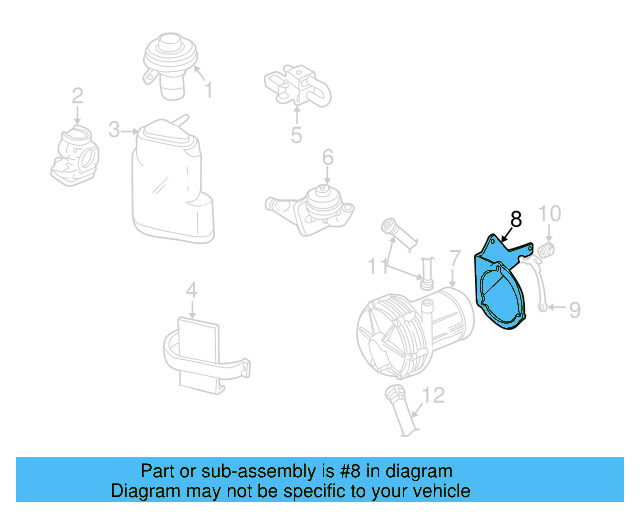 1
2
3
5
6
8
10
11
7
9
4
12

Part or sub-assembly is #8 in diagram
Diagram may not be specific to your vehicle