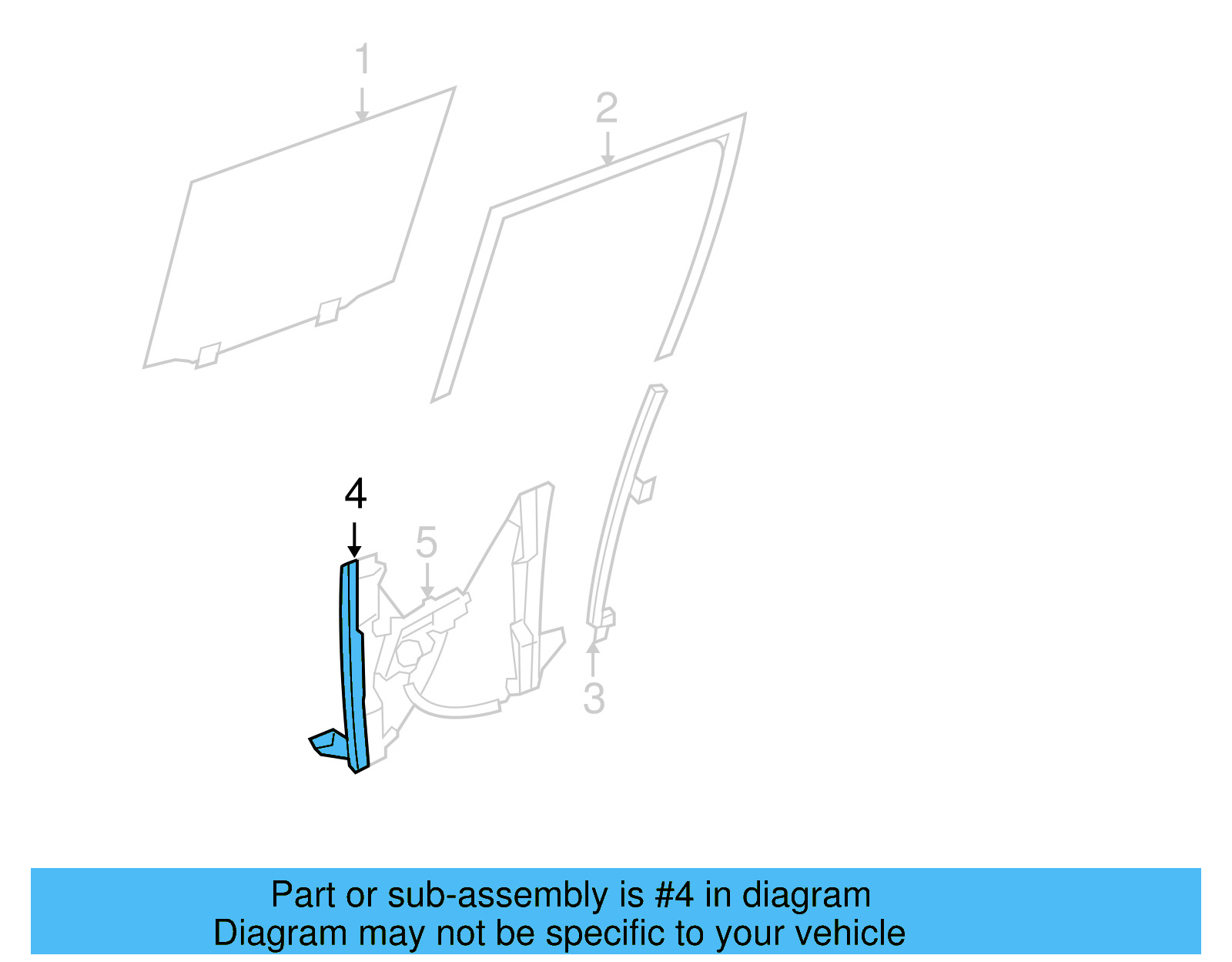 1
2
4
5
3

Part or sub-assembly is #4 in diagram
Diagram may not be specific to your vehicle