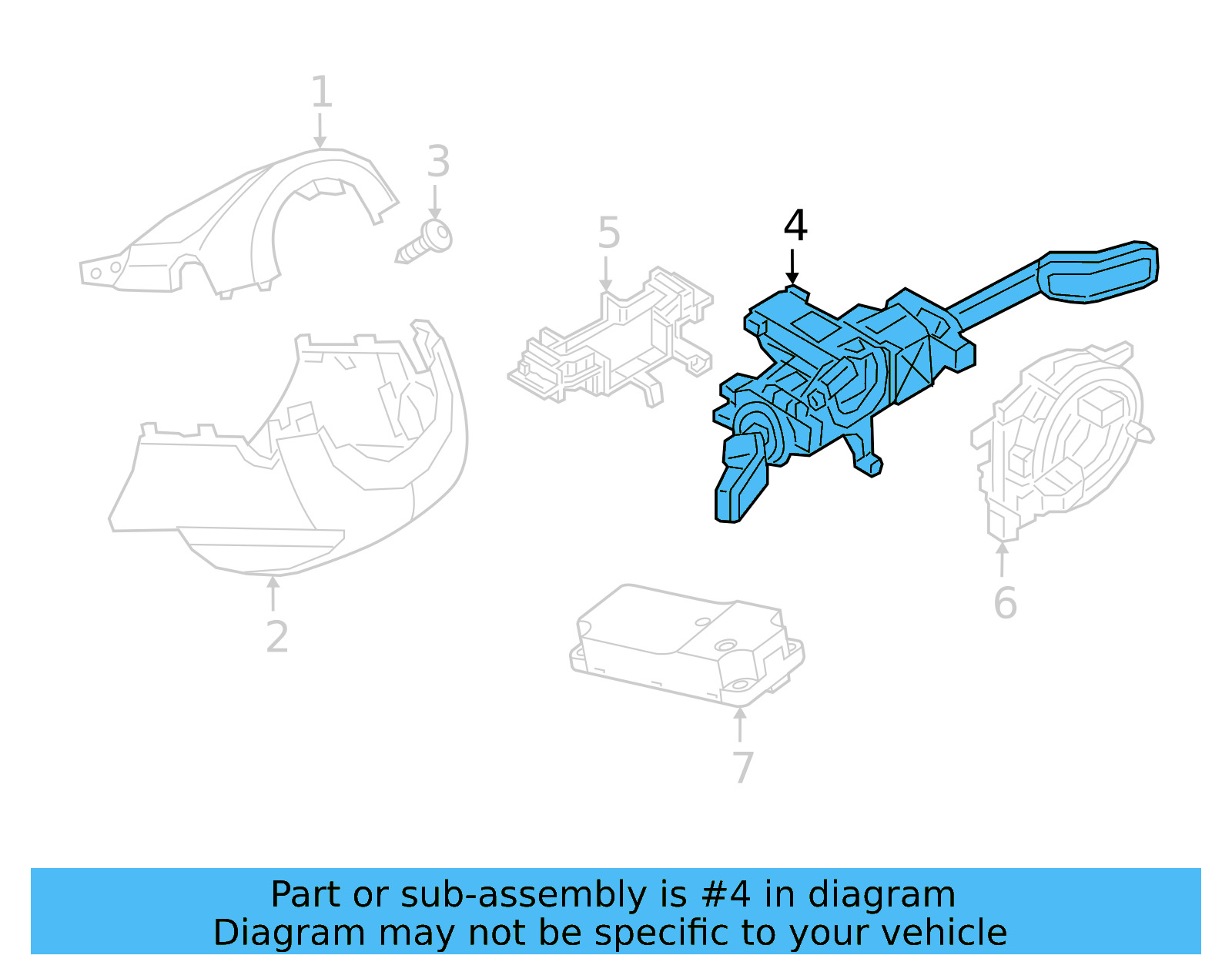 1
3
5
4
2
6
7

Part or sub-assembly is #4 in diagram
Diagram may not be specific to your vehicle