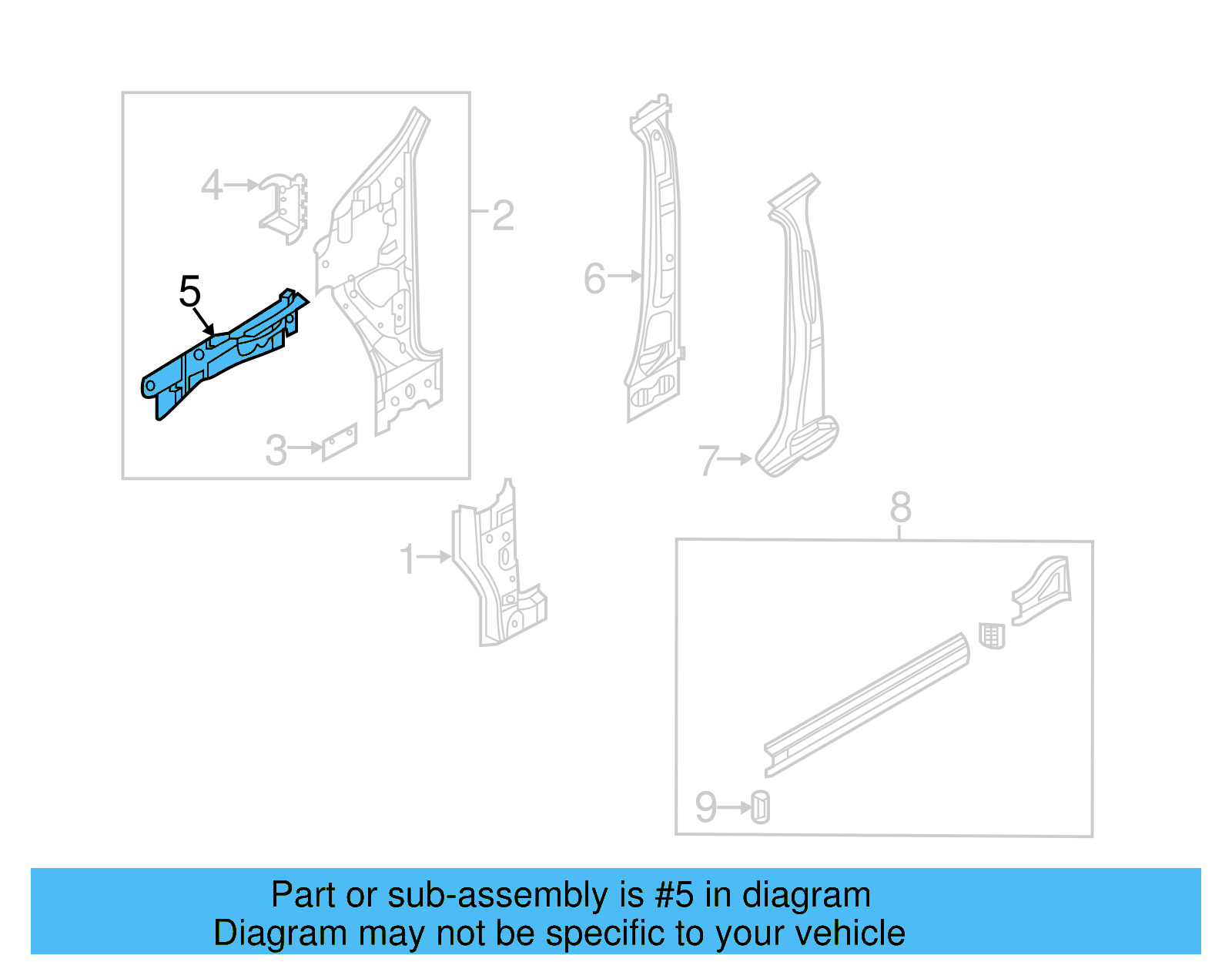 4
2
5
3
6
7
1
8
9

Part or sub-assembly is #5 in diagram
Diagram may not be specific to your vehicle