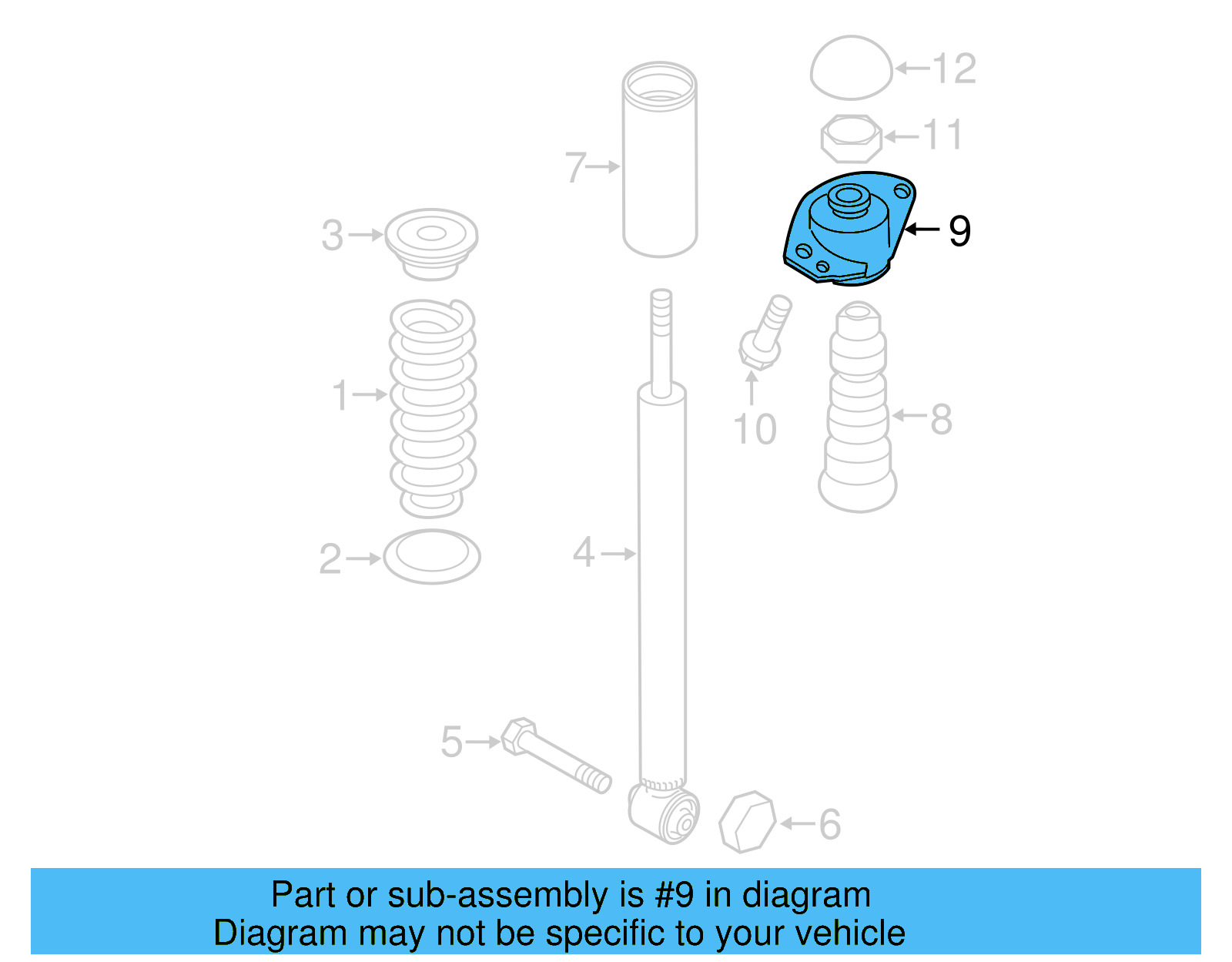 12
11
7
9
3
1
10
8
2
4
5
6

Part or sub-assembly is #9 in diagram
Diagram may not be specific to your vehicle