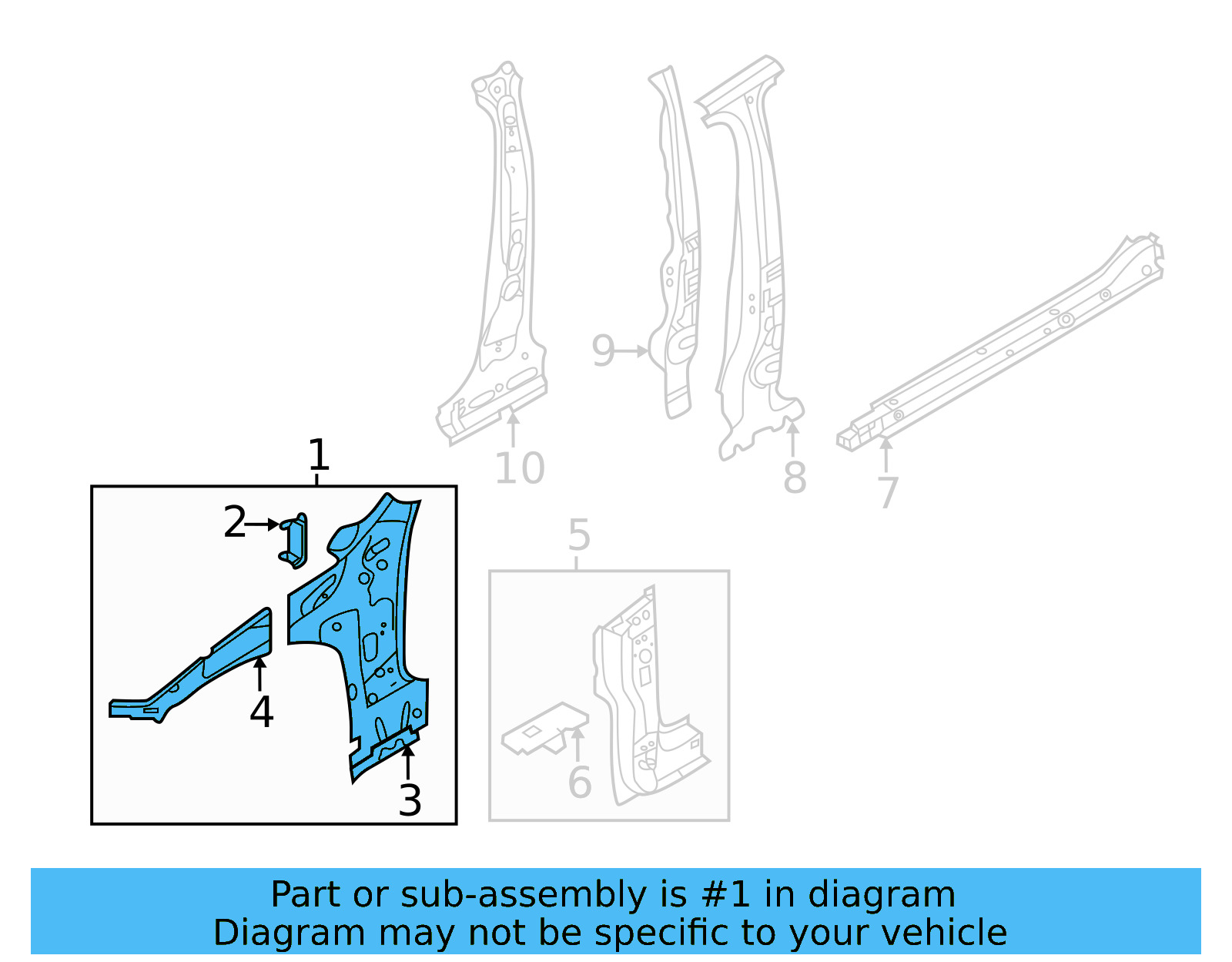 10
9
8
7
1
2
4
3
5
6

Part or sub-assembly is #1 in diagram
Diagram may not be specific to your vehicle