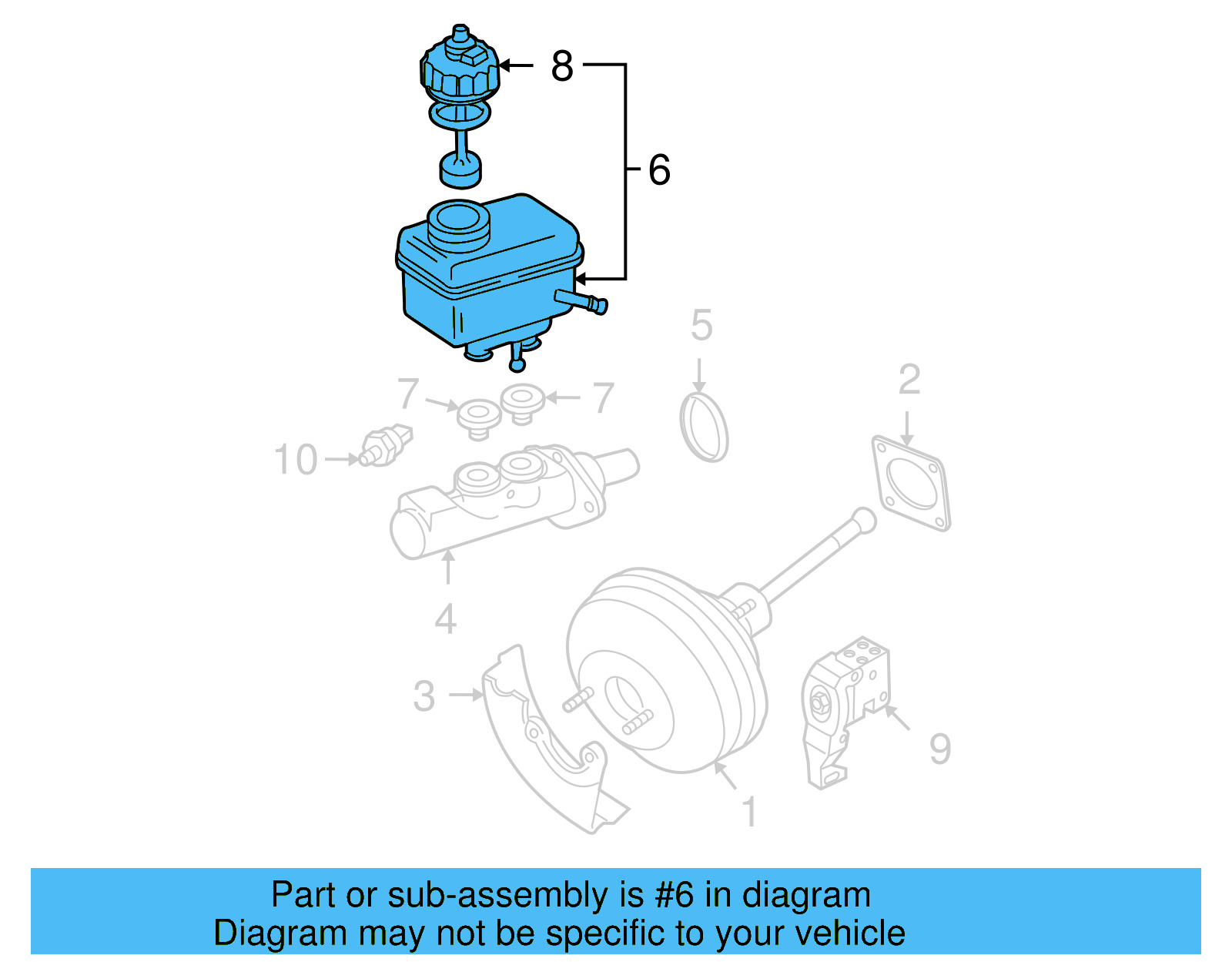 8
6
5
2
7
7
10
4
3
9
1

Part or sub-assembly is #6 in diagram
Diagram may not be specific to your vehicle