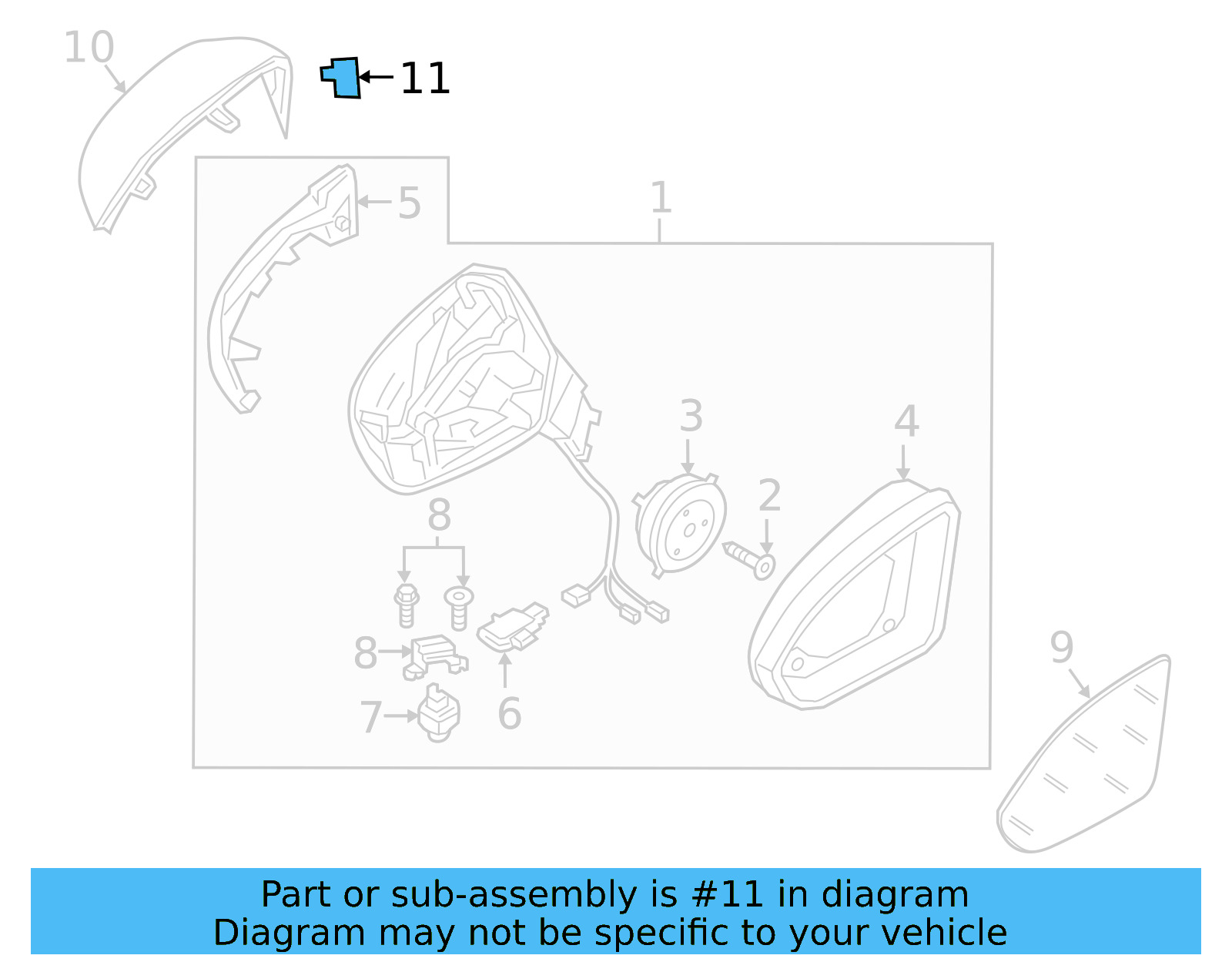 10
11
5
1
3
4
2
8
8
7
6
9

Part or sub-assembly is #11 in diagram
Diagram may not be specific to your vehicle