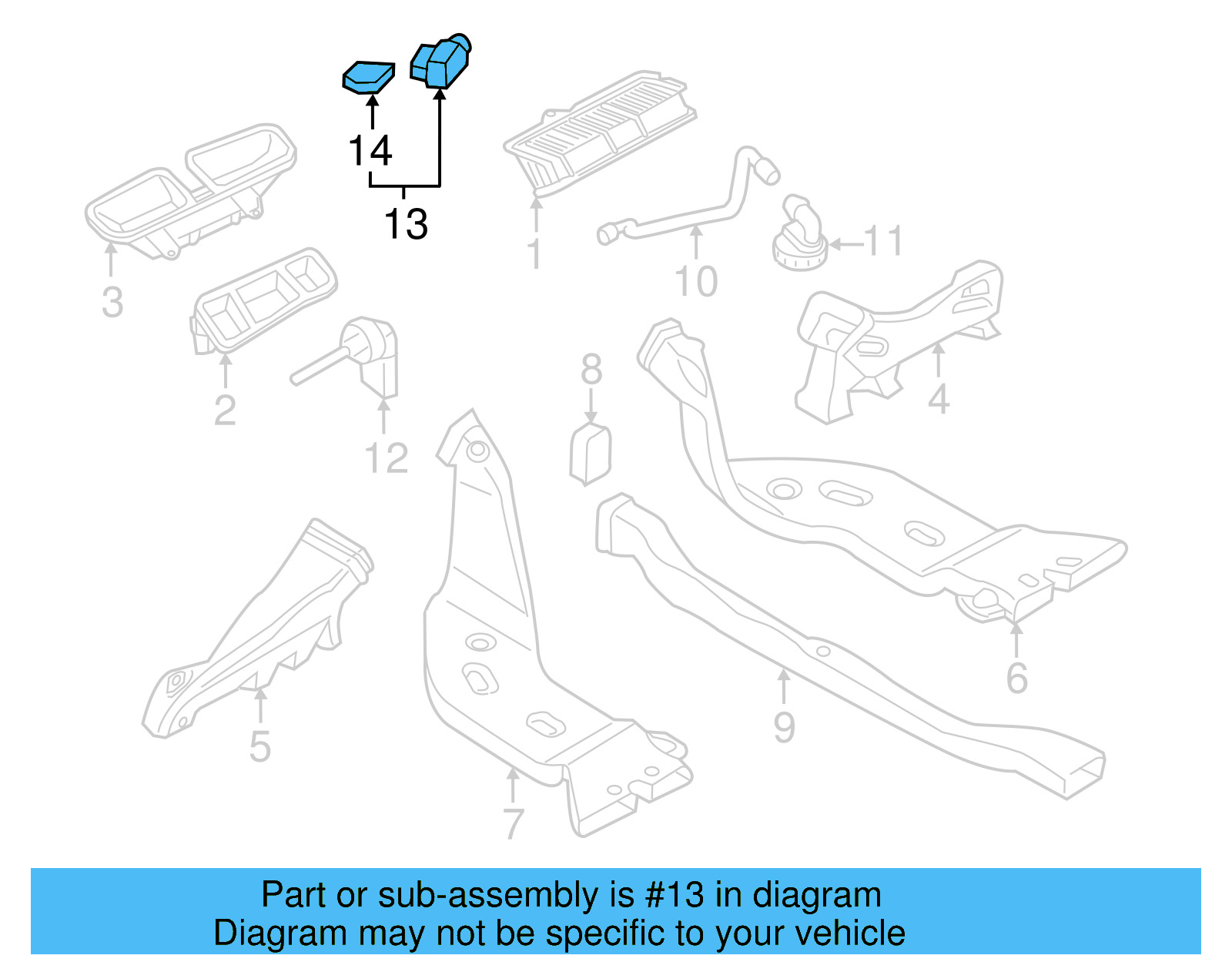 14
13
3
1
10
11
2
12
8
4
5
7
9
6

Part or sub-assembly is #13 in diagram
Diagram may not be specific to your vehicle