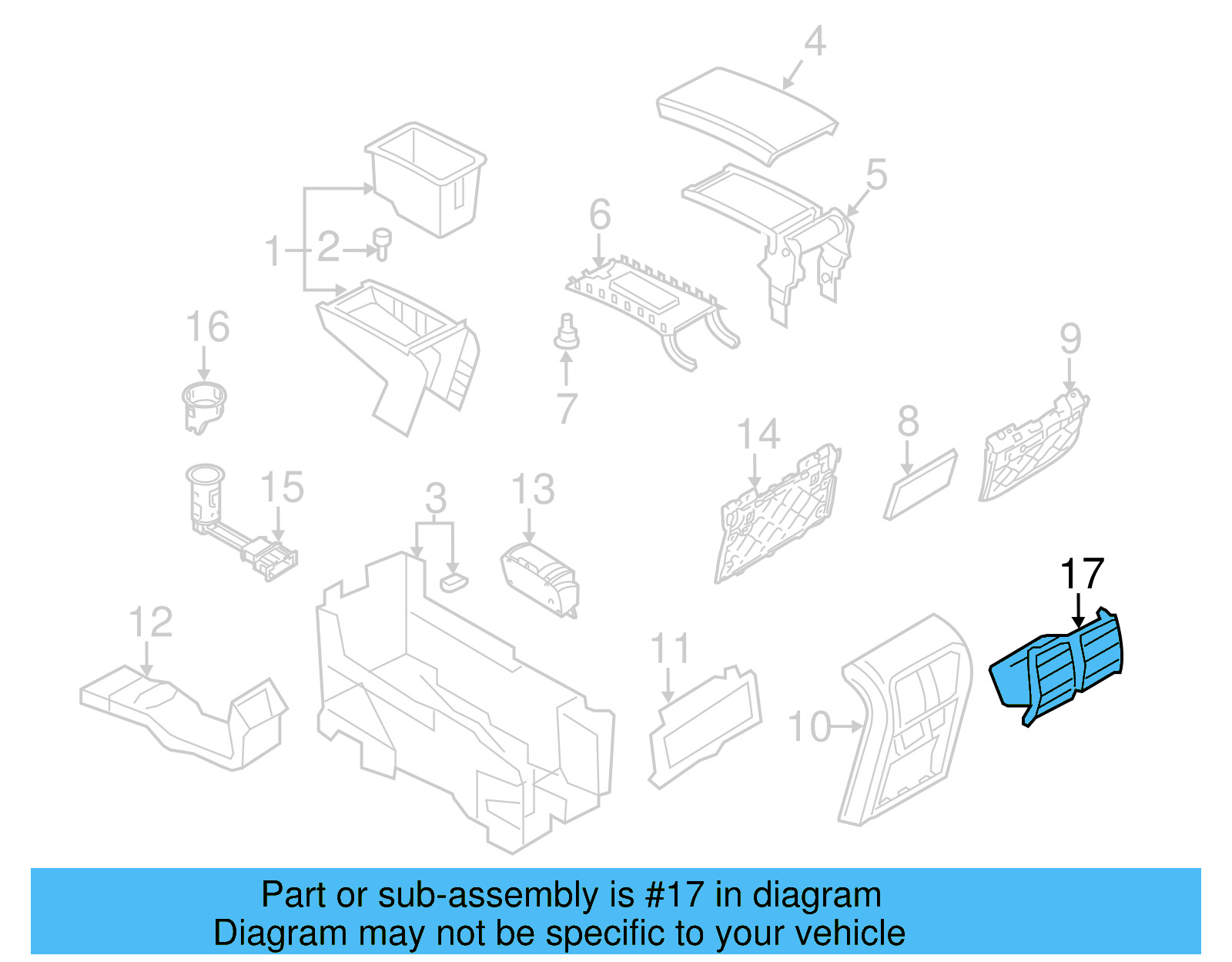 4
5
6
1
2
16
7
9
14
8
15
3
13
17
12
11
10

Part or sub-assembly is #17 in diagram
Diagram may not be specific to your vehicle