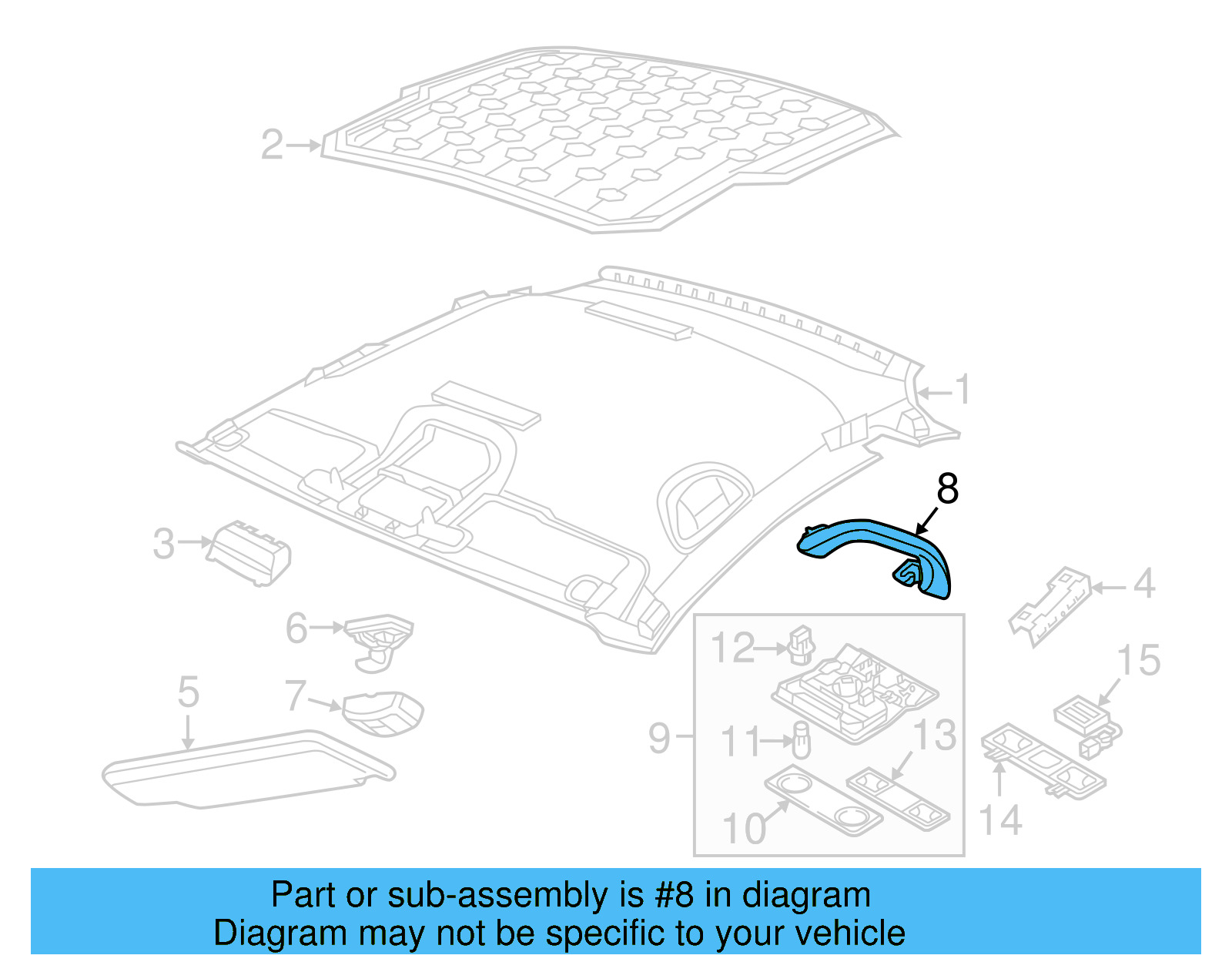 2
1
8
3
4
6
12
15
5
7
9
11
13
10
14

Part or sub-assembly is #8 in diagram
Diagram may not be specific to your vehicle