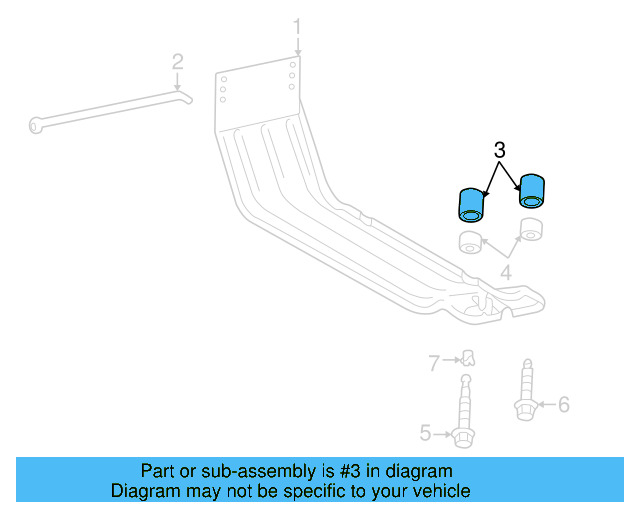 1
2
3
4
7
6
5
Part or sub-assembly is #3 in diagram
Diagram may not be specific to your vehicle