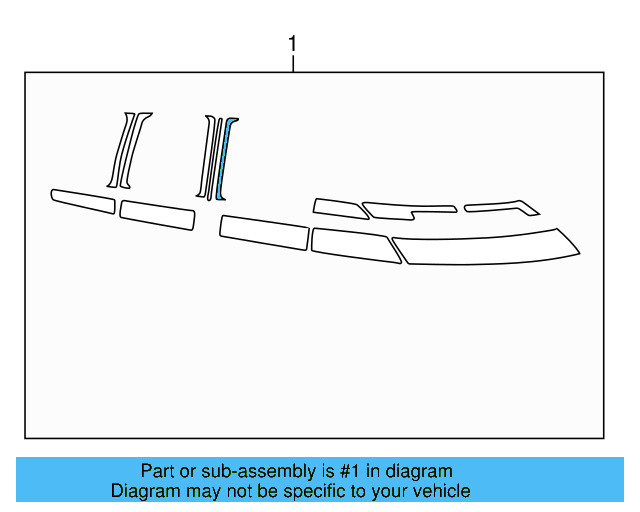 1

Part or sub-assembly is #1 in diagram
Diagram may not be specific to your vehicle