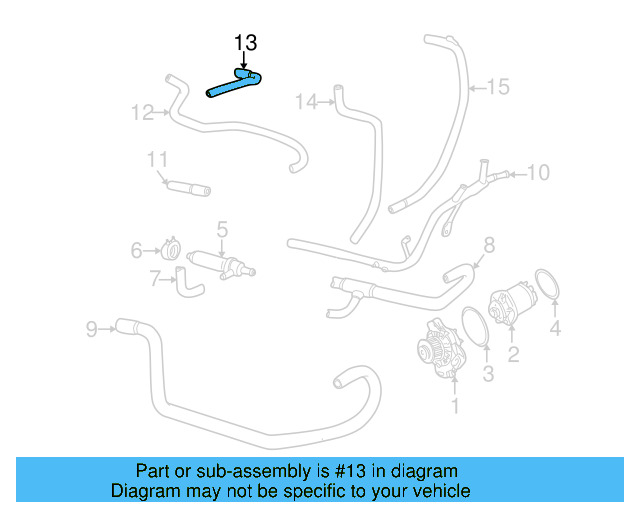 13
15
14
12
11
10
5
6
7
8
9
4
2
3
1

Part or sub-assembly is #13 in diagram
Diagram may not be specific to your vehicle