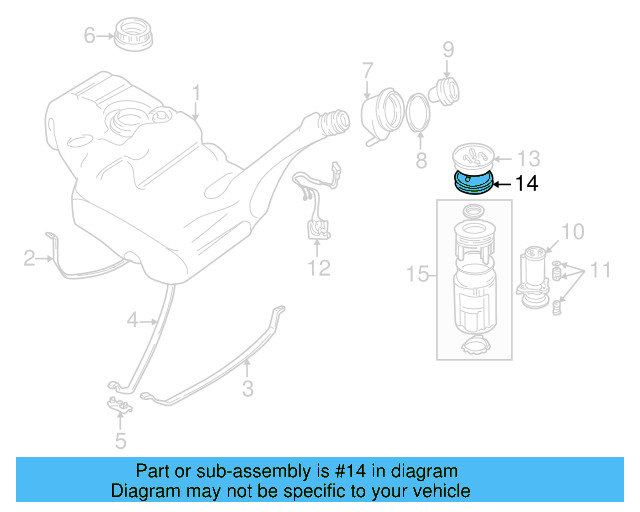 6
1
7
9
8
13
14
12
10
15
11
2
4
3
5

Part or sub-assembly is #14 in diagram
Diagram may not be specific to your vehicle