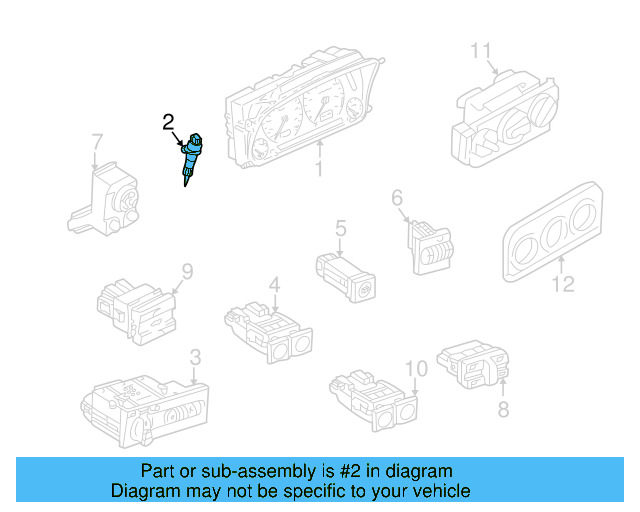 11
2
7
1
6
5
12
9
4
3
10
8

Part or sub-assembly is #2 in diagram
Diagram may not be specific to your vehicle