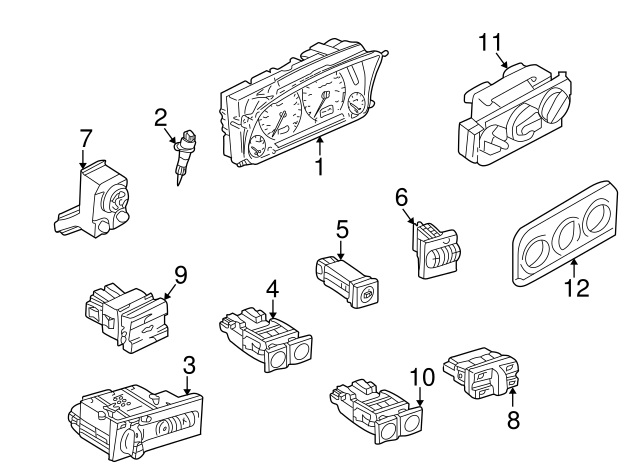 11
2
7
1
6
5
12
9
4
3
10
8