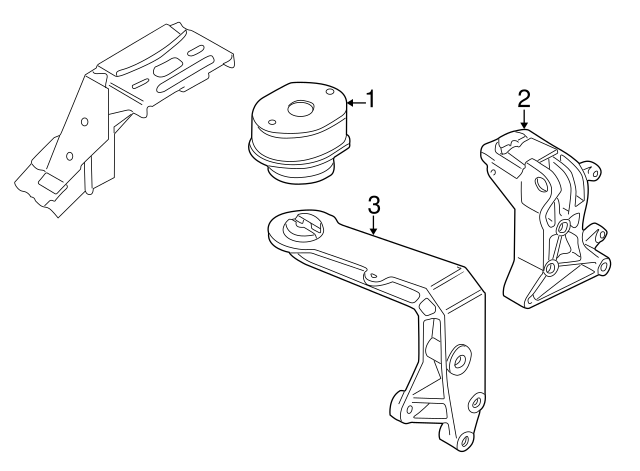 1
2
3