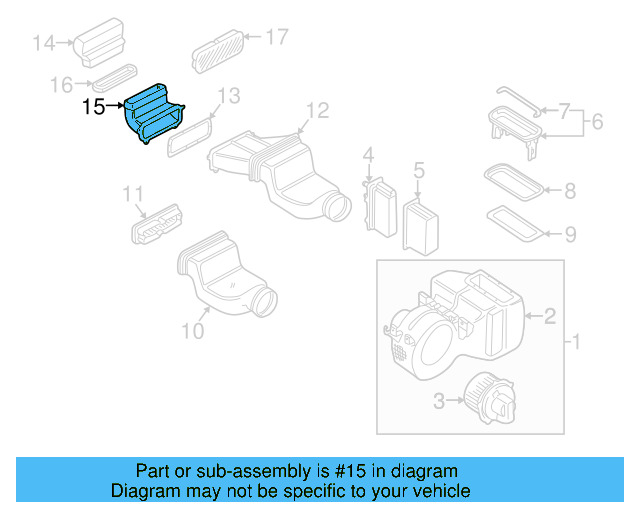 14
17
16
15
13
12
7
6
4
5
8
11
9
10
2
1
3

Part or sub-assembly is #15 in diagram
Diagram may not be specific to your vehicle