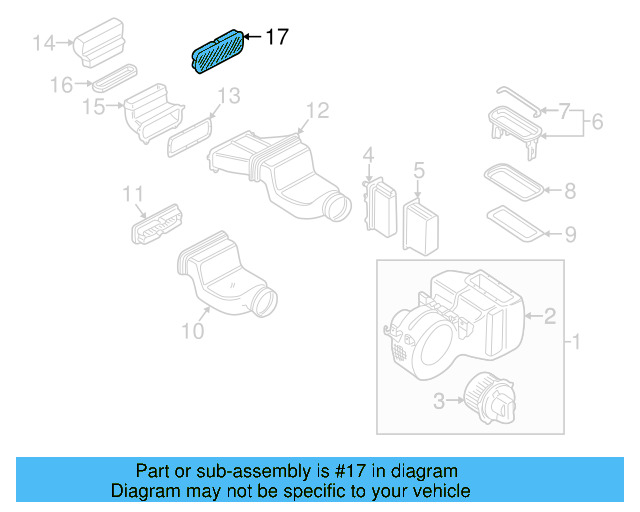 14
17
16
15
13
12
7
6
4
5
8
11
9
10
2
1
3

Part or sub-assembly is #17 in diagram
Diagram may not be specific to your vehicle