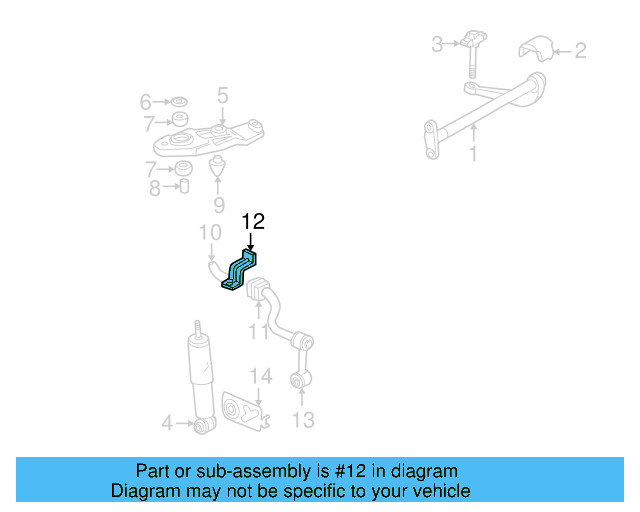 3
2
1
6
5
7
7
8
9
12
10
11
14
4
13

Part or sub-assembly is #12 in diagram
Diagram may not be specific to your vehicle