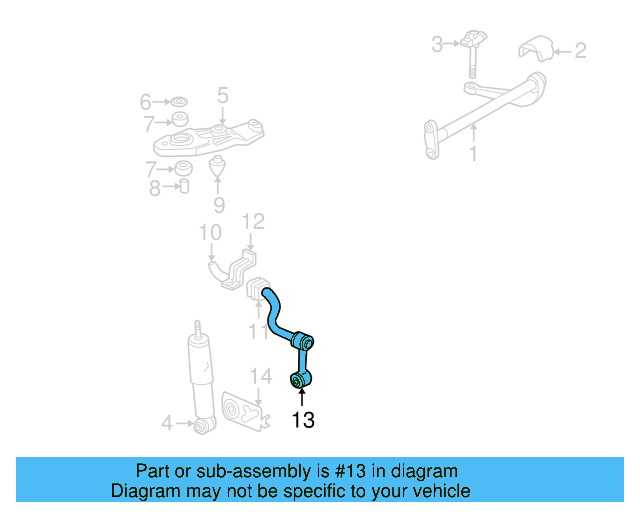 3
2
1
6
5
7
7
8
9
10
12
11
14
4
13

Part or sub-assembly is #13 in diagram
Diagram may not be specific to your vehicle