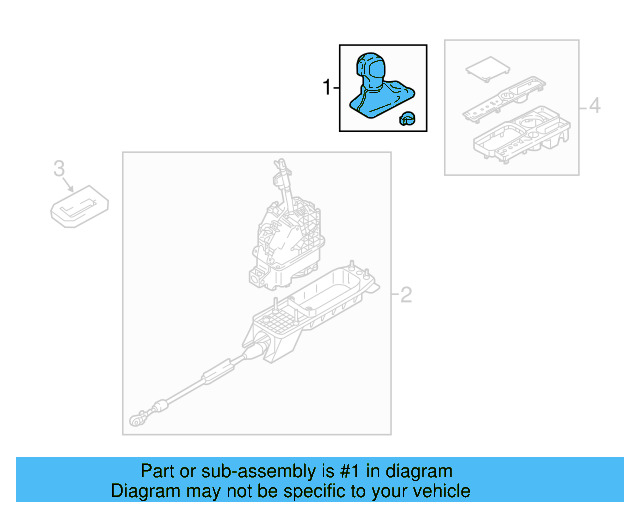 1
4
3
2

Part or sub-assembly is #1 in diagram
Diagram may not be specific to your vehicle