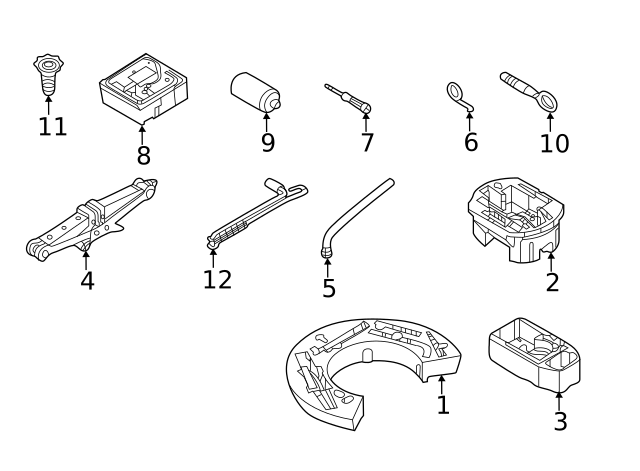 11
8
9
7
6
10
4
12
5
2
1
3