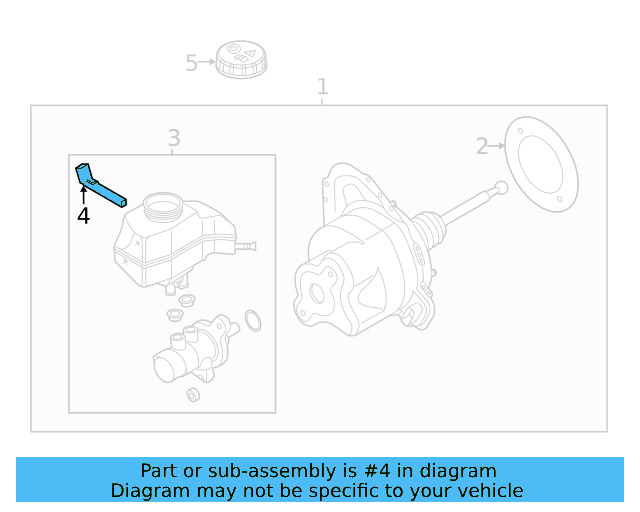 5
1
3
2
4

Part or sub-assembly is #4 in diagram
Diagram may not be specific to your vehicle