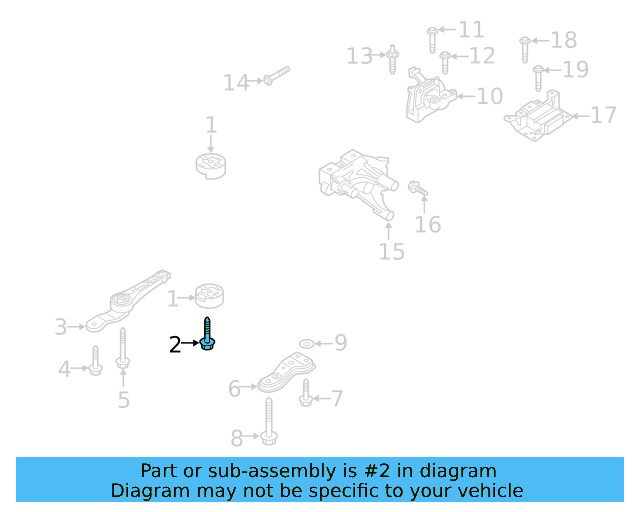 11
18
13
12
19
14
10
17
1
16
15
1
3
2
9
4
5
6
7
8

Part or sub-assembly is #2 in diagram
Diagram may not be specific to your vehicle