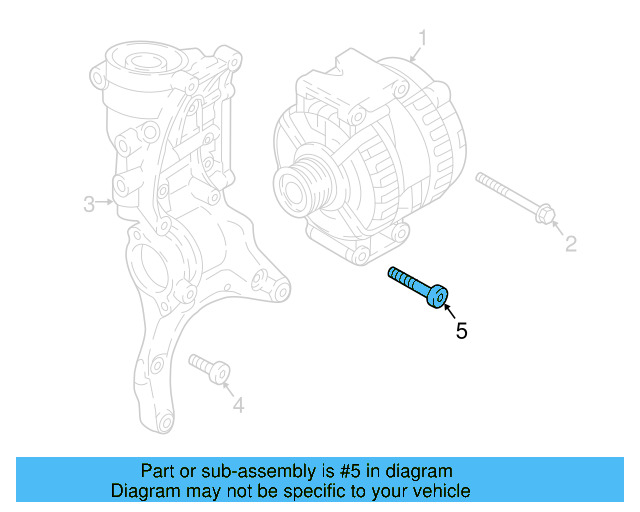 1
3
2
5
4
Part or sub-assembly is #5 in diagram
Diagram may not be specific to your vehicle