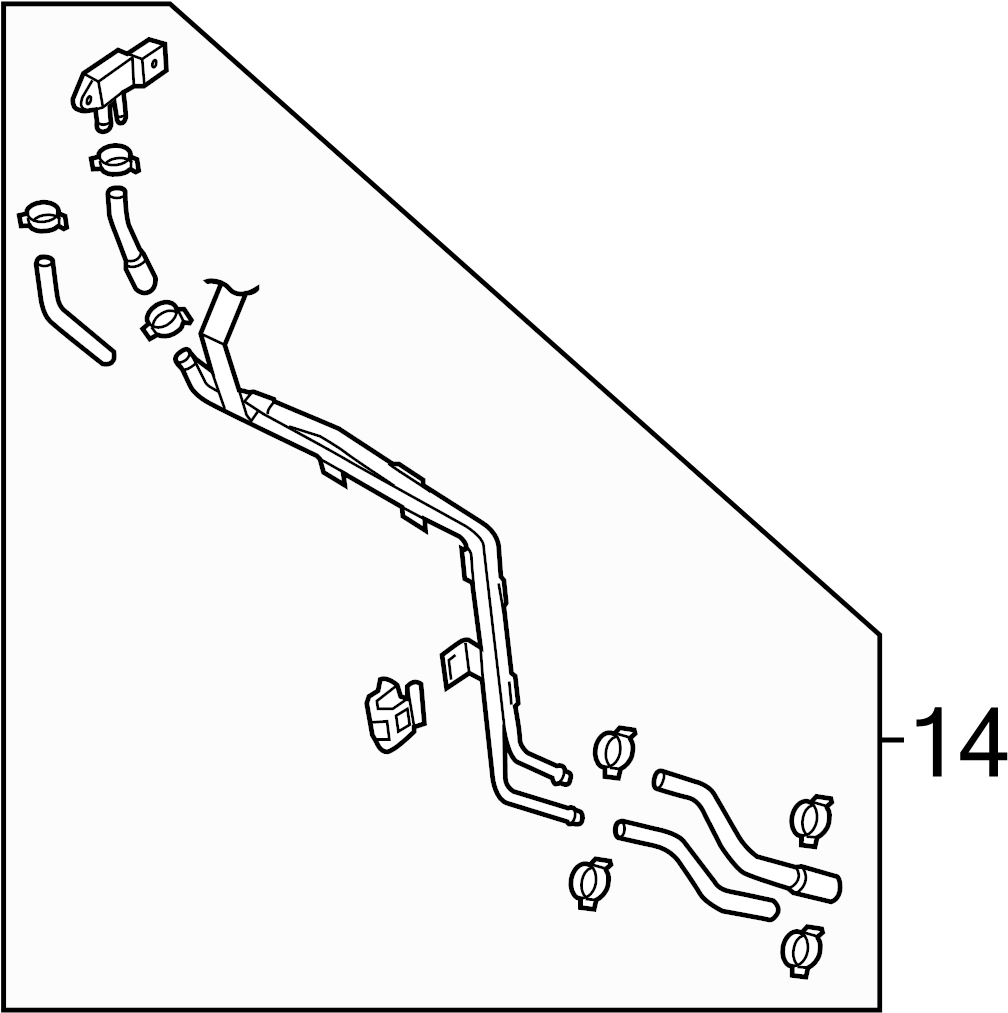 14