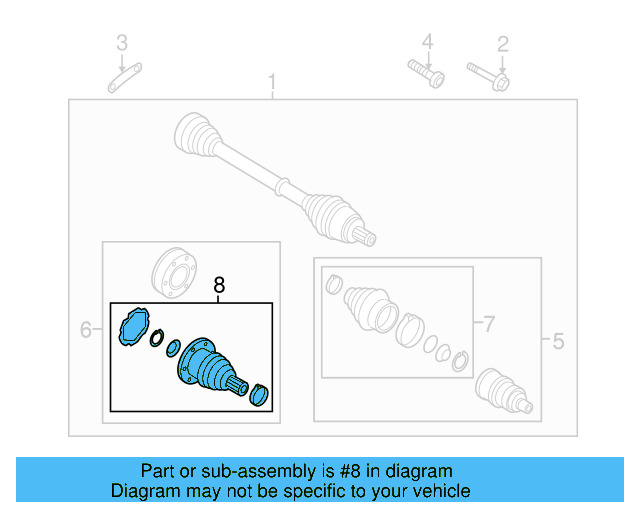 3
4
2
1
8
6
7
5

Part or sub-assembly is #8 in diagram
Diagram may not be specific to your vehicle