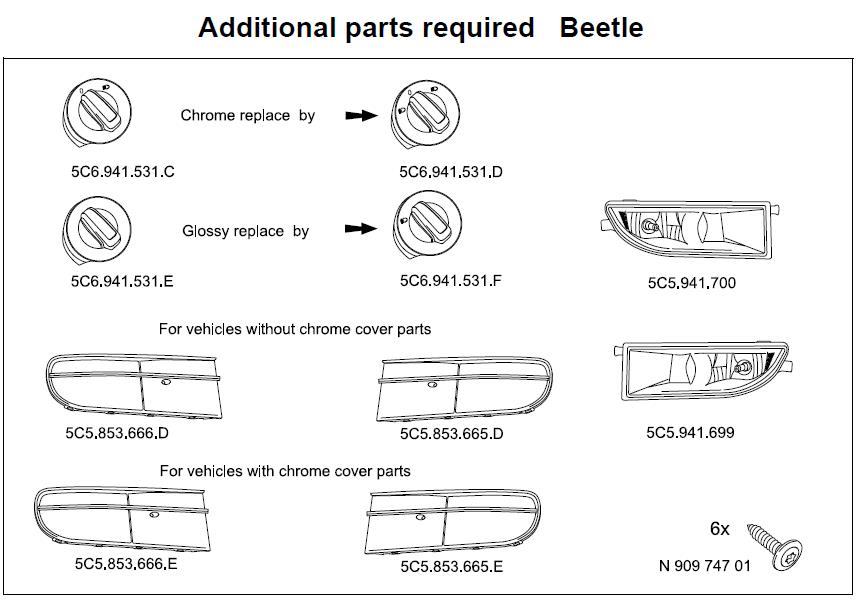 Additional parts required   Beetle

Chrome replace by

5C6.941.531.C

5C6.941.531.D

Glossy replace by

5C6.941.531.E

5C6.941.531.F

5C5.941.700

For vehicles without chrome cover parts

5C5.853.666.D

5C5.853.665.D

5C5.941.699

For vehicles with chrome cover parts

5C5.853.666.E

5C5.853.665.E

6x

N 909 747 01