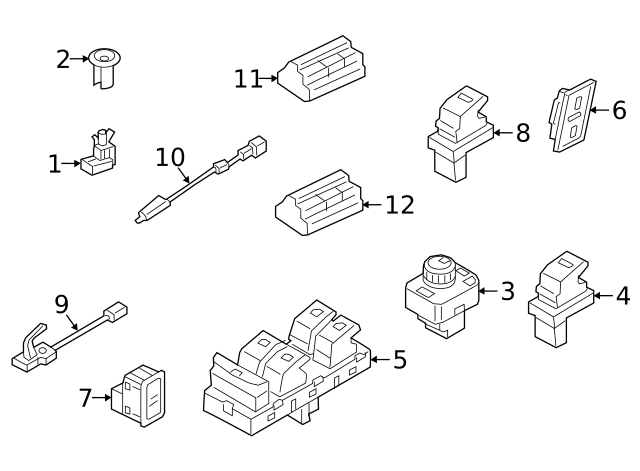 2
11
6
8
1
10
12
3
4
9
5
7