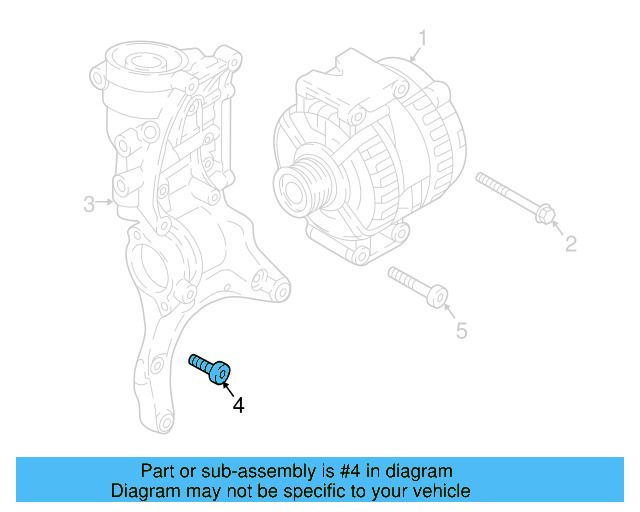 1

3

2

5

4

Part or sub-assembly is #4 in diagram
Diagram may not be specific to your vehicle