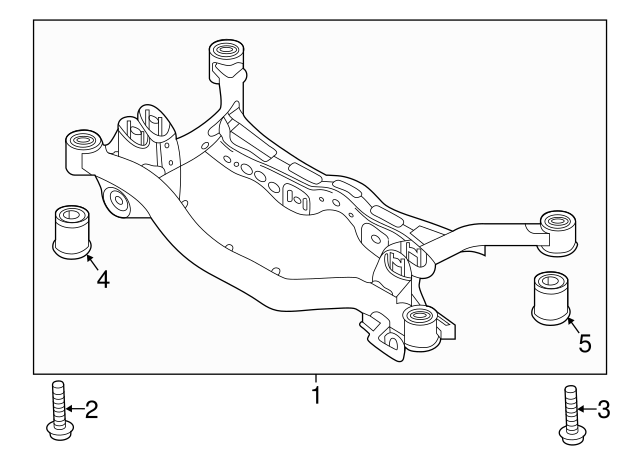 4
5
1
2
3