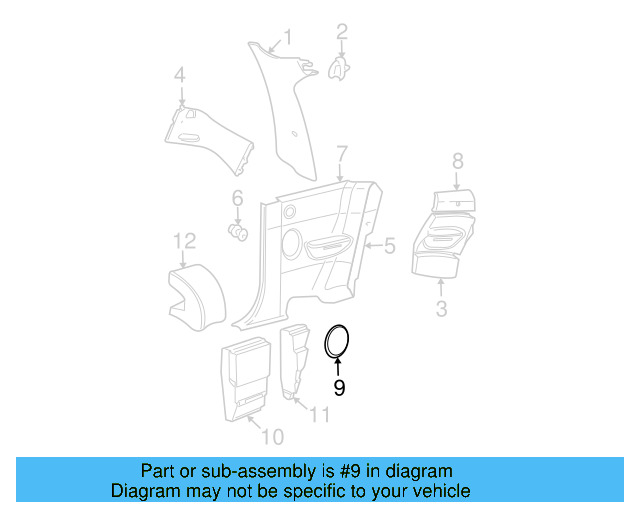 1
2
4
7
8
6
12
5
3
9
11
10

Part or sub-assembly is #9 in diagram
Diagram may not be specific to your vehicle