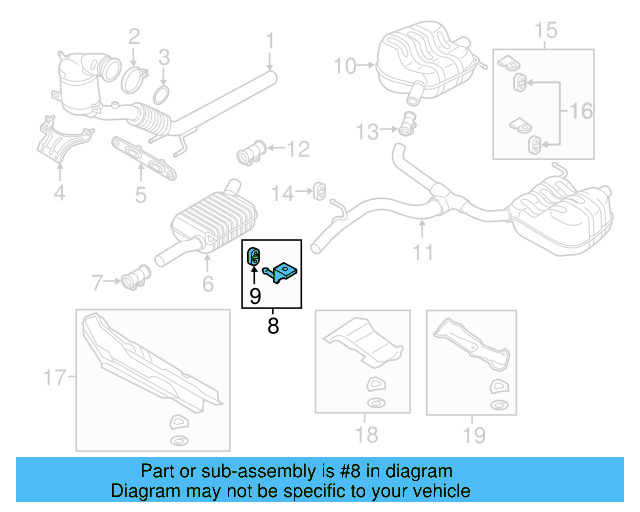 2
3
1
10
15
16
13
12
4
5
14
11
6
7
9
8
17
18
19

Part or sub-assembly is #8 in diagram
Diagram may not be specific to your vehicle